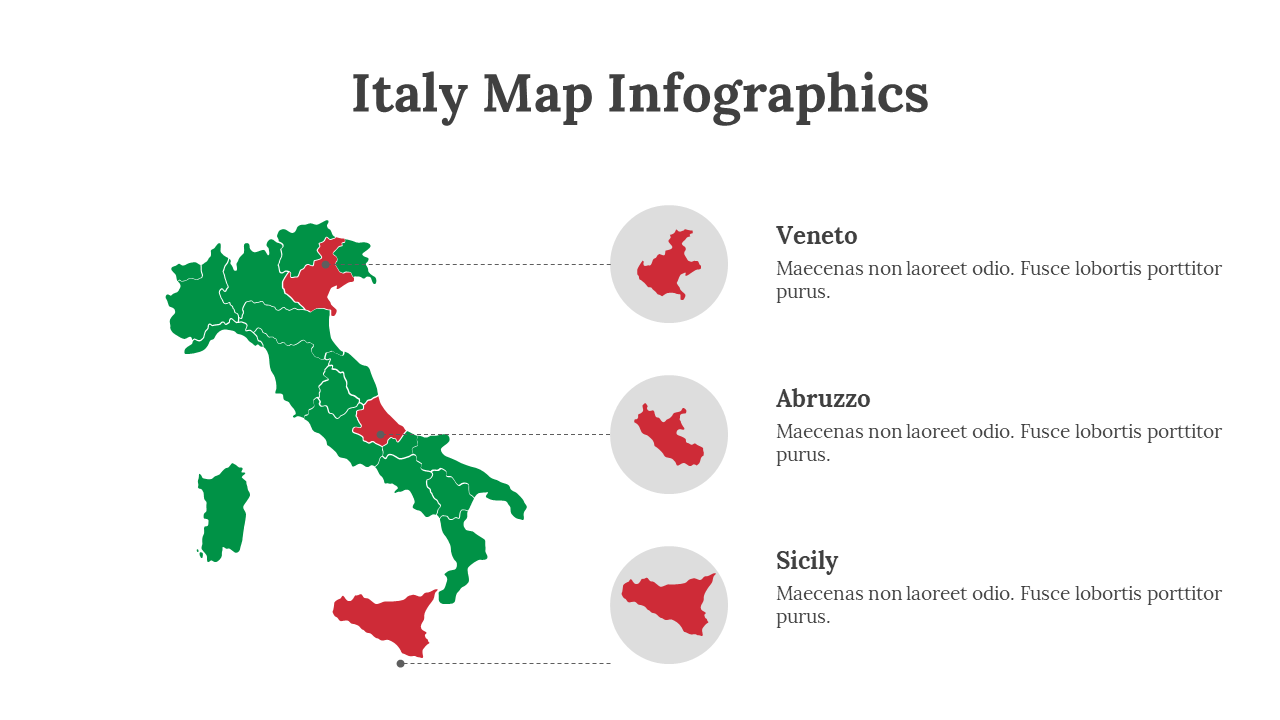 Italy Map Infographics

Veneto
Maecenas non laoreet odio. Fusce lobortis porttitor purus.

Abruzzo
Maecenas non laoreet odio. Fusce lobortis porttitor purus.

Sicily
Maecenas non laoreet odio. Fusce lobortis porttitor purus.