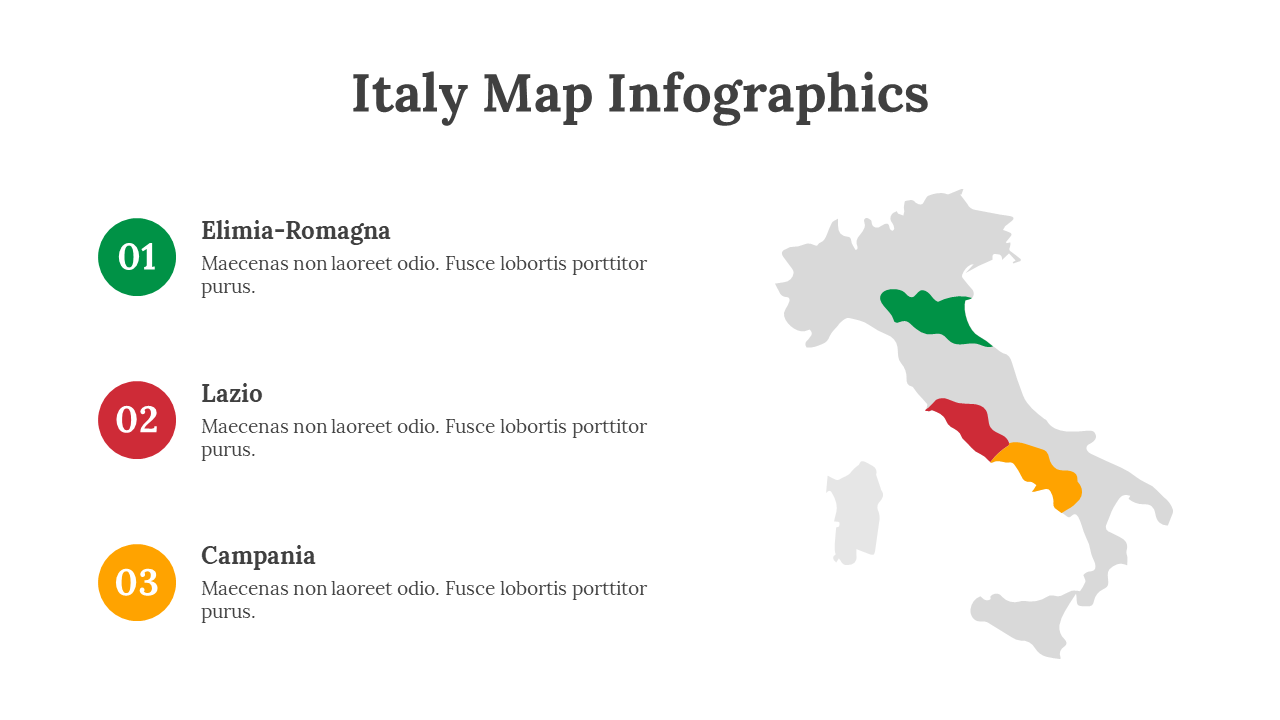 Italy Map Infographics

01

Elimia-Romagna

Maecenas non laoreet odio. Fusce lobortis porttitor purus.

02

Lazio

Maecenas non laoreet odio. Fusce lobortis porttitor purus.

03

Campania

Maecenas non laoreet odio. Fusce lobortis porttitor purus.