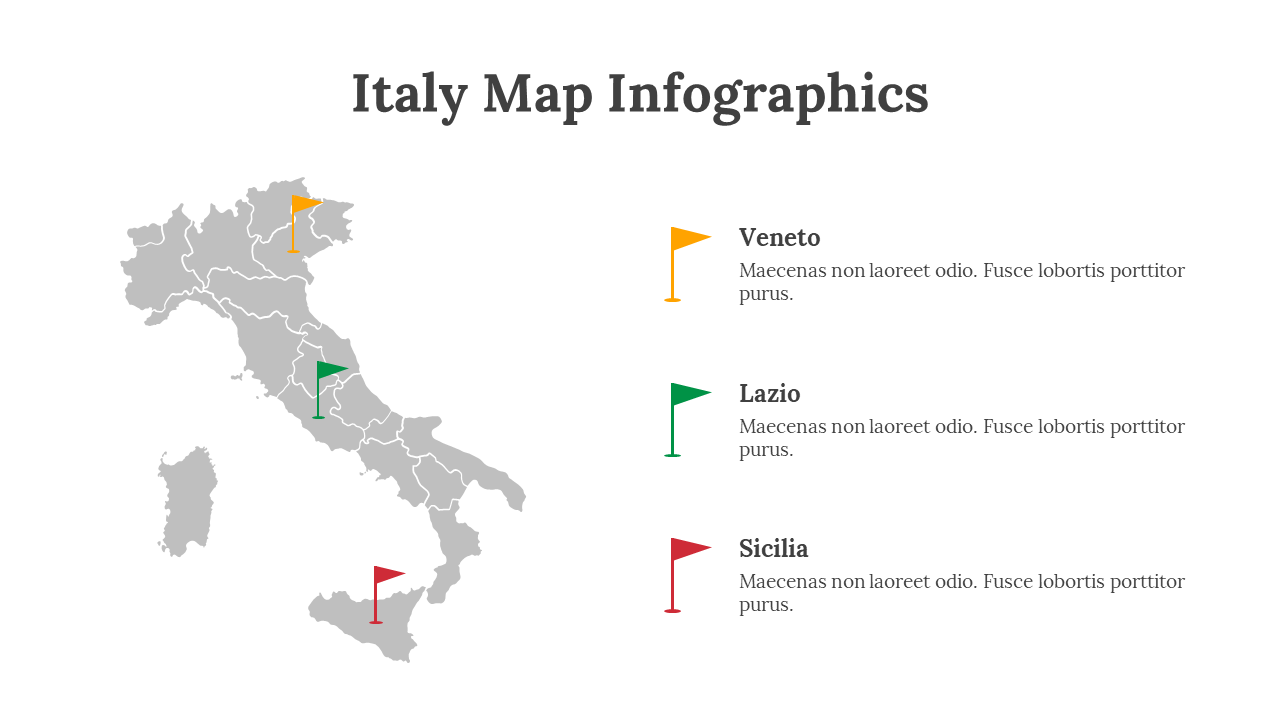 Italy Map Infographics

Veneto
Maecenas non laoreet odio. Fusce lobortis porttitor purus.

Lazio
Maecenas non laoreet odio. Fusce lobortis porttitor purus.

Sicilia
Maecenas non laoreet odio. Fusce lobortis porttitor purus.