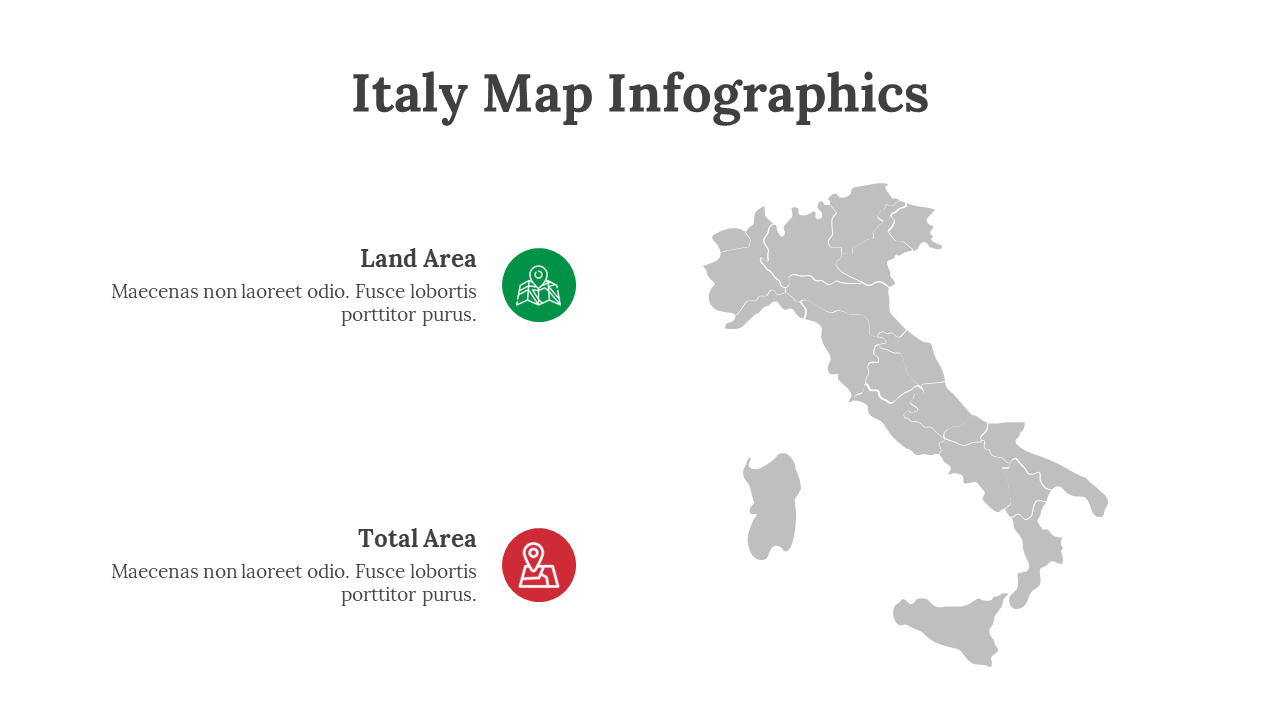 Italy Map Infographics

Land Area
Maecenas non laoreet odio. Fusce lobortis porttitor purus.

Total Area
Maecenas non laoreet odio. Fusce lobortis porttitor purus.