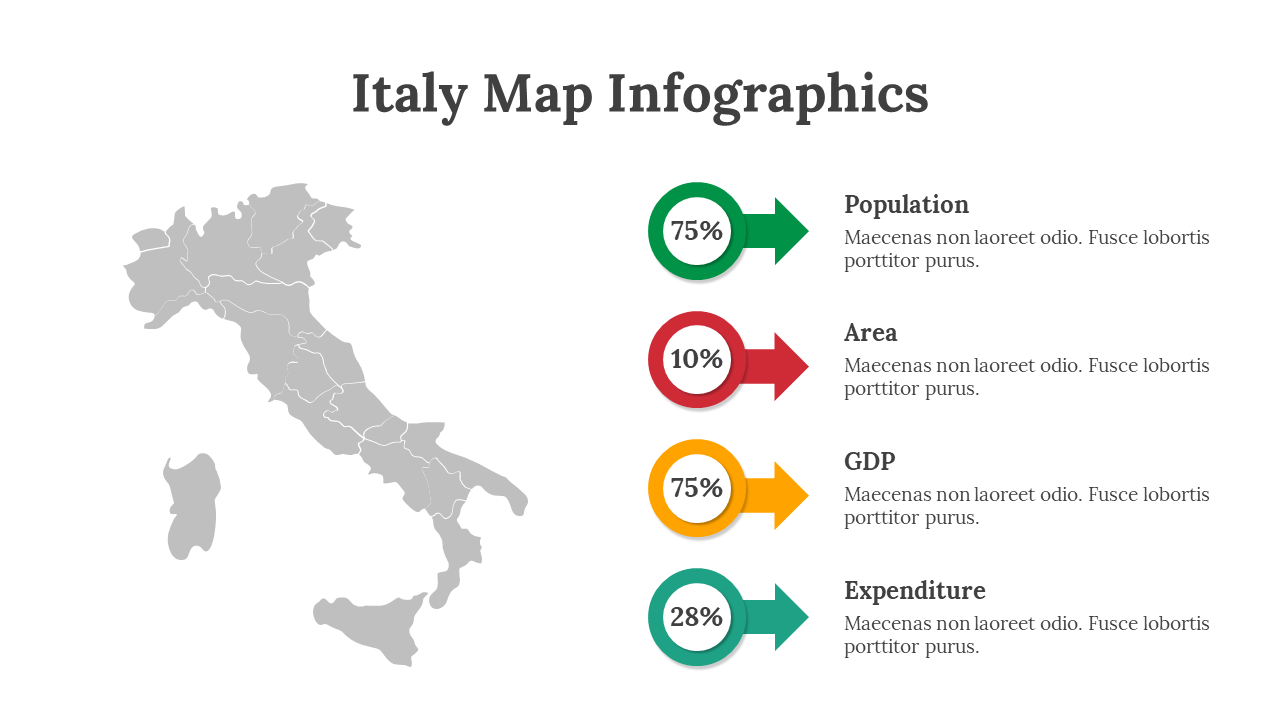 Italy Map Infographics

75%

Population
Maecenas non laoreet odio. Fusce lobortis porttitor purus.

10%

Area
Maecenas non laoreet odio. Fusce lobortis porttitor purus.

75%

GDP
Maecenas non laoreet odio. Fusce lobortis porttitor purus.

28%

Expenditure
Maecenas non laoreet odio. Fusce lobortis porttitor purus.