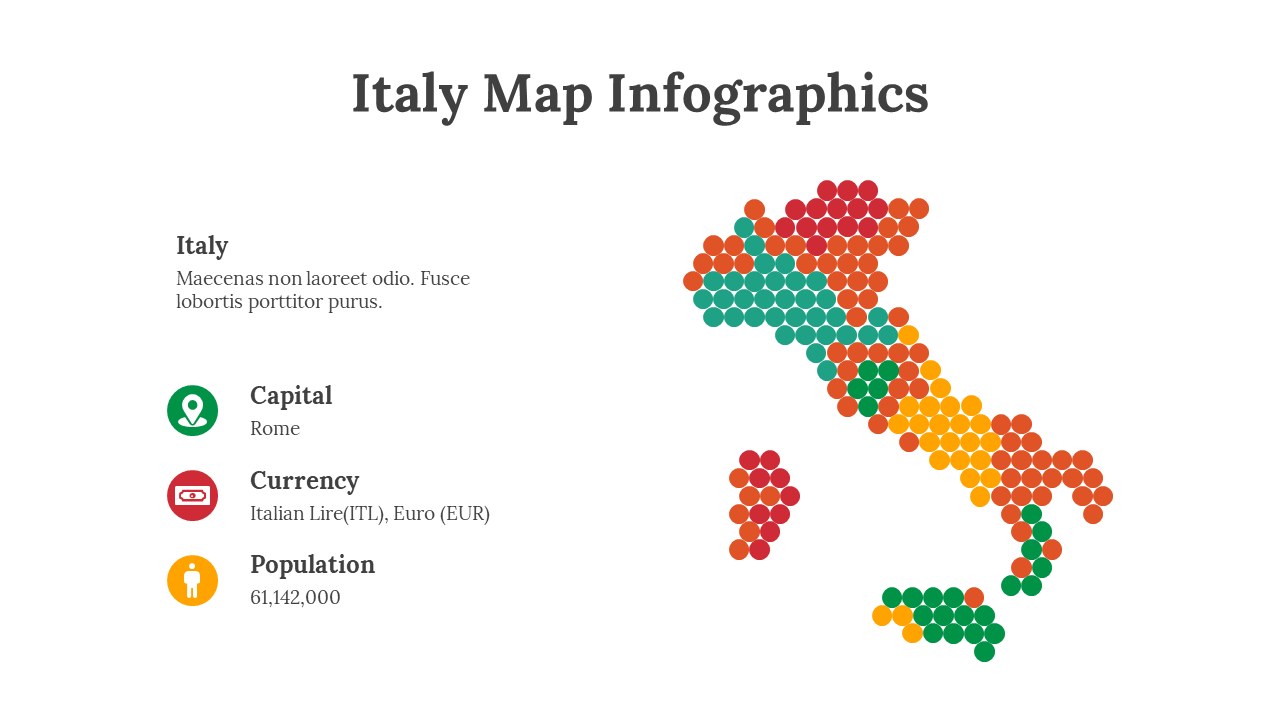 Italy Map Infographics

Italy

Maecenas non laoreet odio. Fusce lobortis porttitor purus.

Capital

Rome

Currency

Italian Lire(ITL), Euro (EUR)

Population

61,142,000