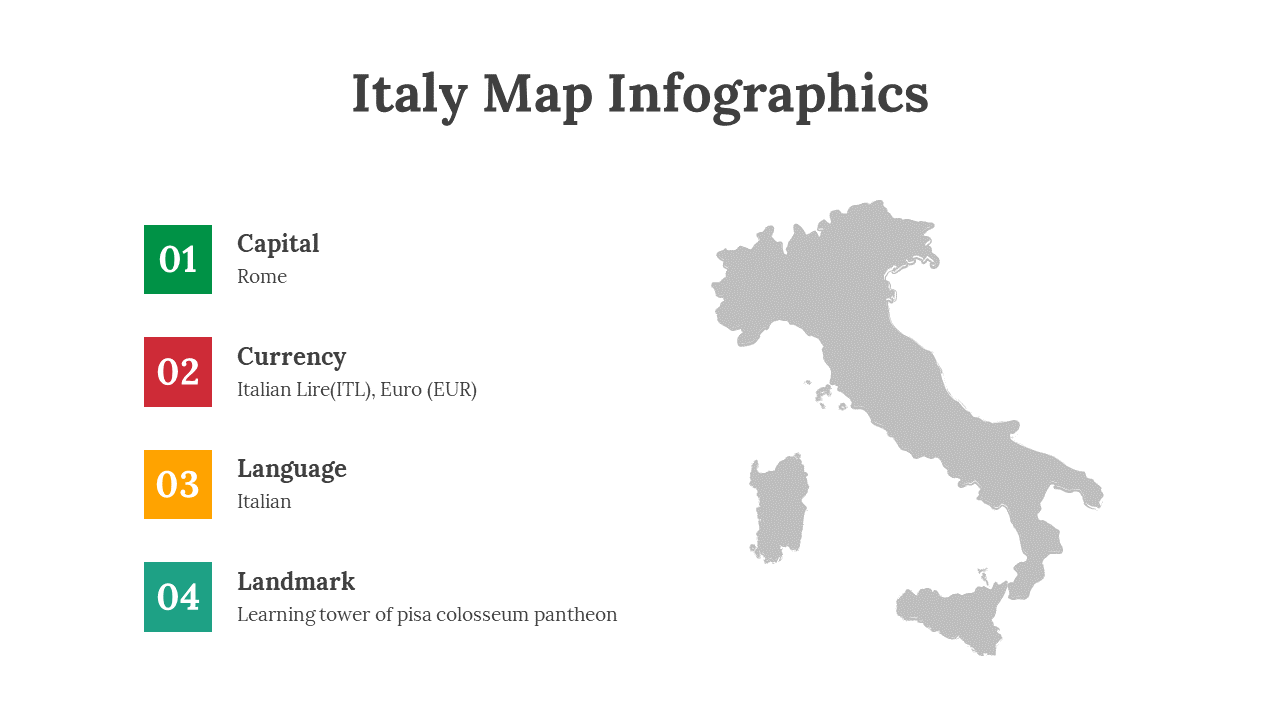 Italy Map Infographics

01

Capital

Rome

02

Currency

Italian Lire(ITL), Euro (EUR)

03

Language

Italian

04

Landmark

Learning tower of pisa colosseum pantheon