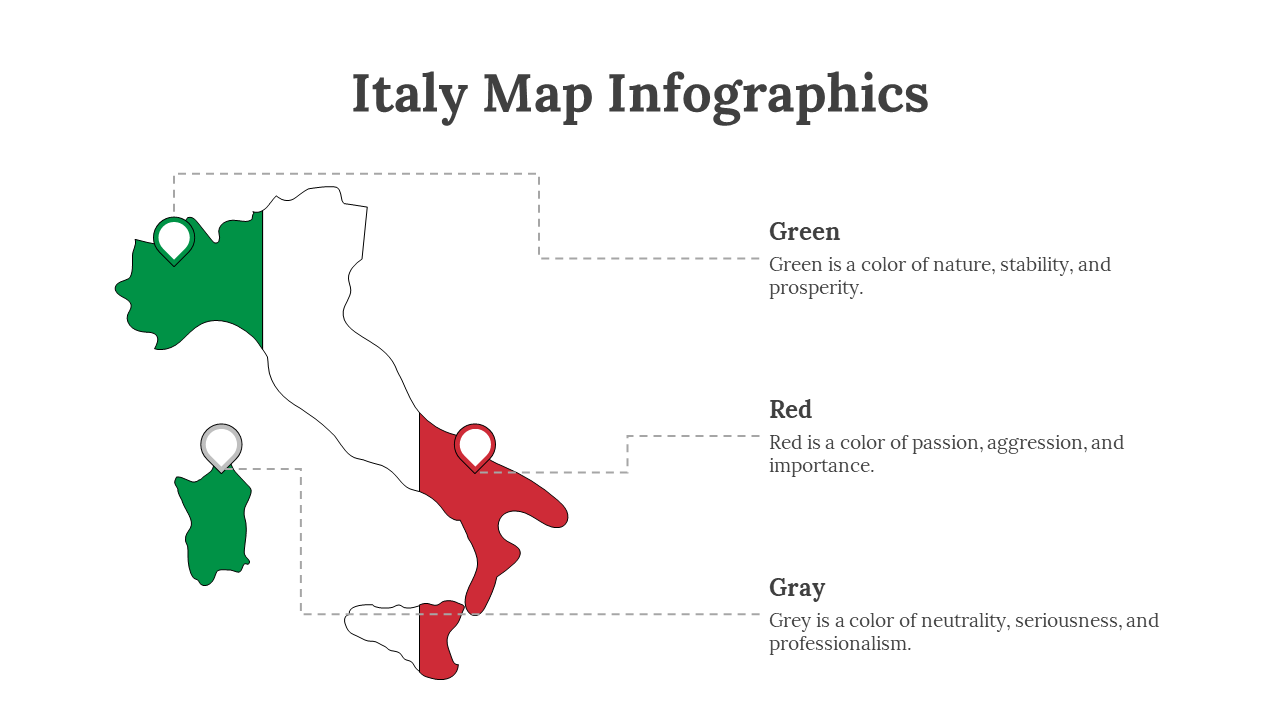 Italy Map Infographics

Green
Green is a color of nature, stability, and prosperity.

Red
Red is a color of passion, aggression, and importance.

Gray
Grey is a color of neutrality, seriousness, and professionalism.