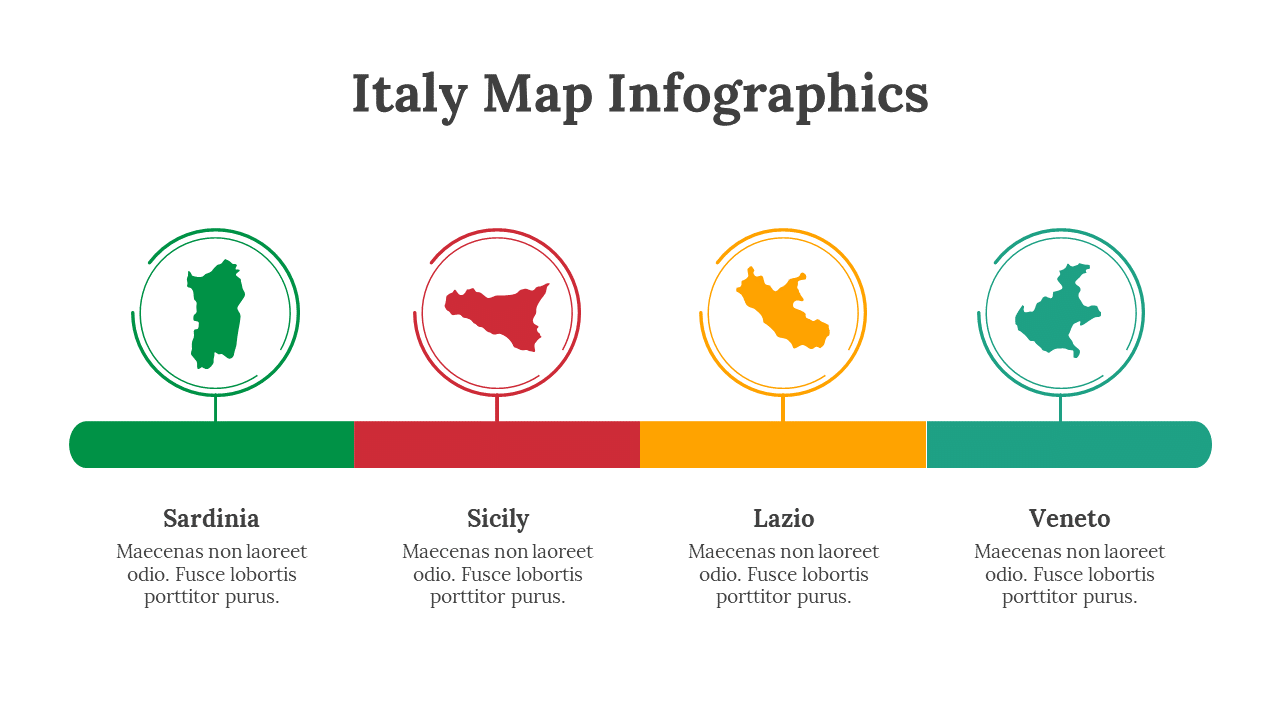 Italy Map Infographics

Sardinia
Maecenas non laoreet odio. Fusce lobortis porttitor purus.

Sicily
Maecenas non laoreet odio. Fusce lobortis porttitor purus.

Lazio
Maecenas non laoreet odio. Fusce lobortis porttitor purus.

Veneto
Maecenas non laoreet odio. Fusce lobortis porttitor purus.