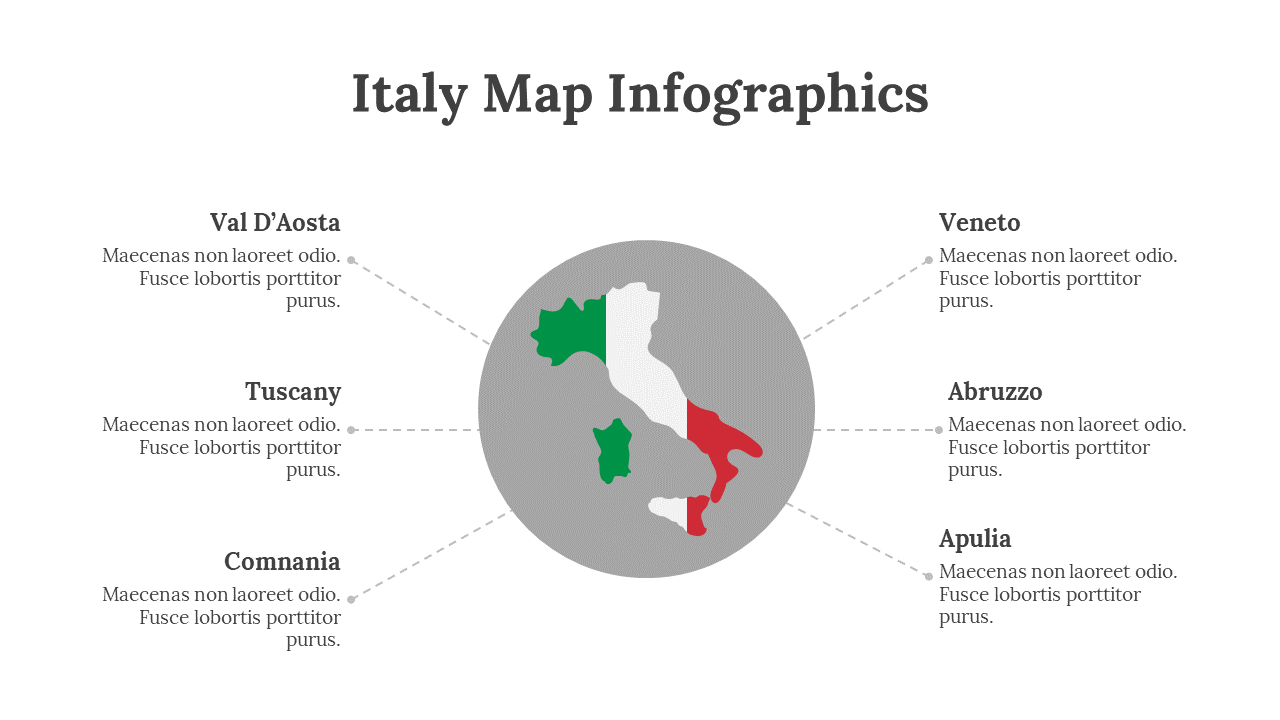 Italy Map Infographics

Val D’Aosta
Maecenas non laoreet odio. Fusce lobortis porttitor purus.

Tuscany
Maecenas non laoreet odio. Fusce lobortis porttitor purus.

Comnania
Maecenas non laoreet odio. Fusce lobortis porttitor purus.

Veneto
Maecenas non laoreet odio. Fusce lobortis porttitor purus.

Abruzzo
Maecenas non laoreet odio. Fusce lobortis porttitor purus.

Apulia
Maecenas non laoreet odio. Fusce lobortis porttitor purus.