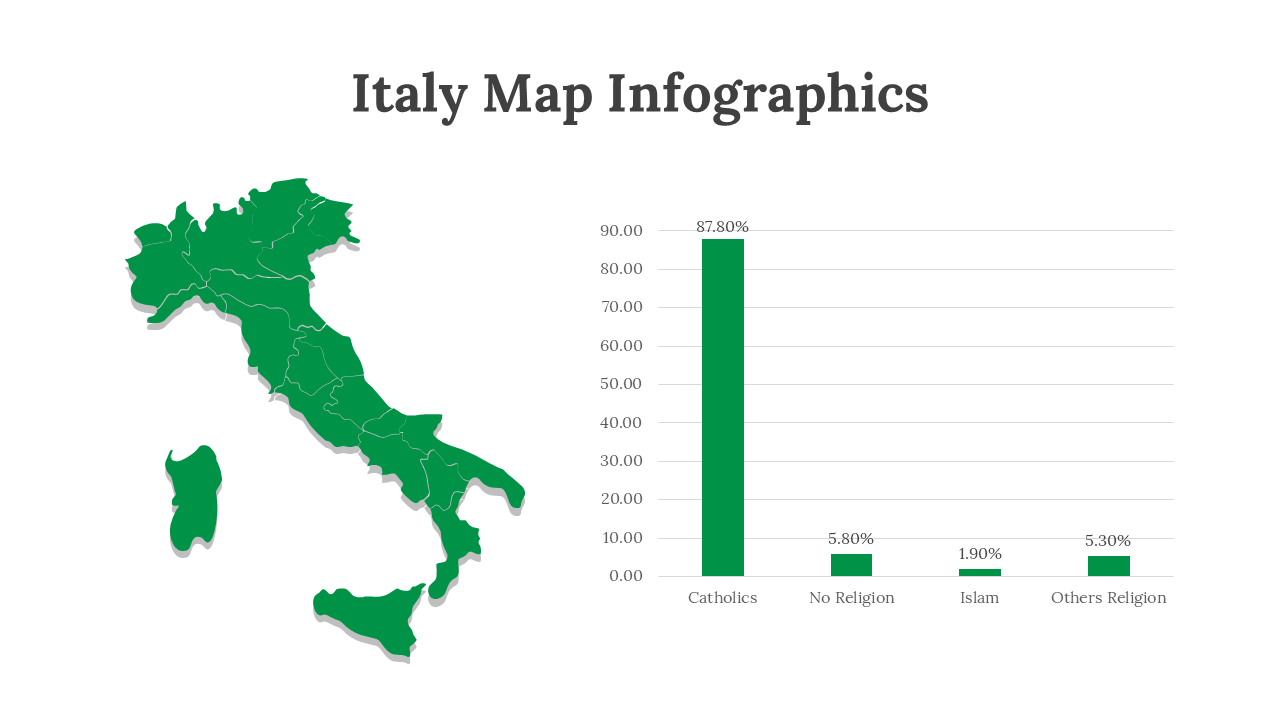 Italy Map Infographics

90.00
80.00
70.00
60.00
50.00
40.00
30.00
20.00
10.00
0.00

87.80%
5.80%
1.90%
5.30%

Catholics
No Religion
Islam
Others Religion