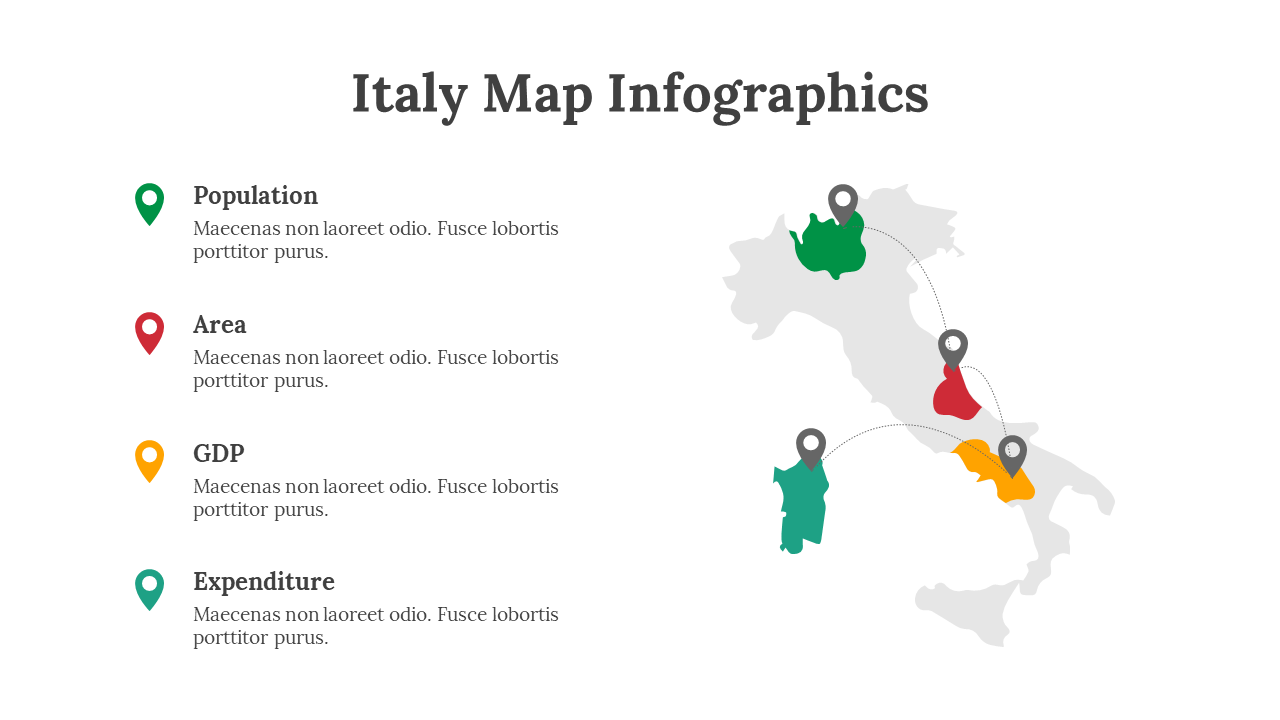 Italy Map Infographics

Population
Maecenas non laoreet odio. Fusce lobortis porttitor purus.

Area
Maecenas non laoreet odio. Fusce lobortis porttitor purus.

GDP
Maecenas non laoreet odio. Fusce lobortis porttitor purus.

Expenditure
Maecenas non laoreet odio. Fusce lobortis porttitor purus.