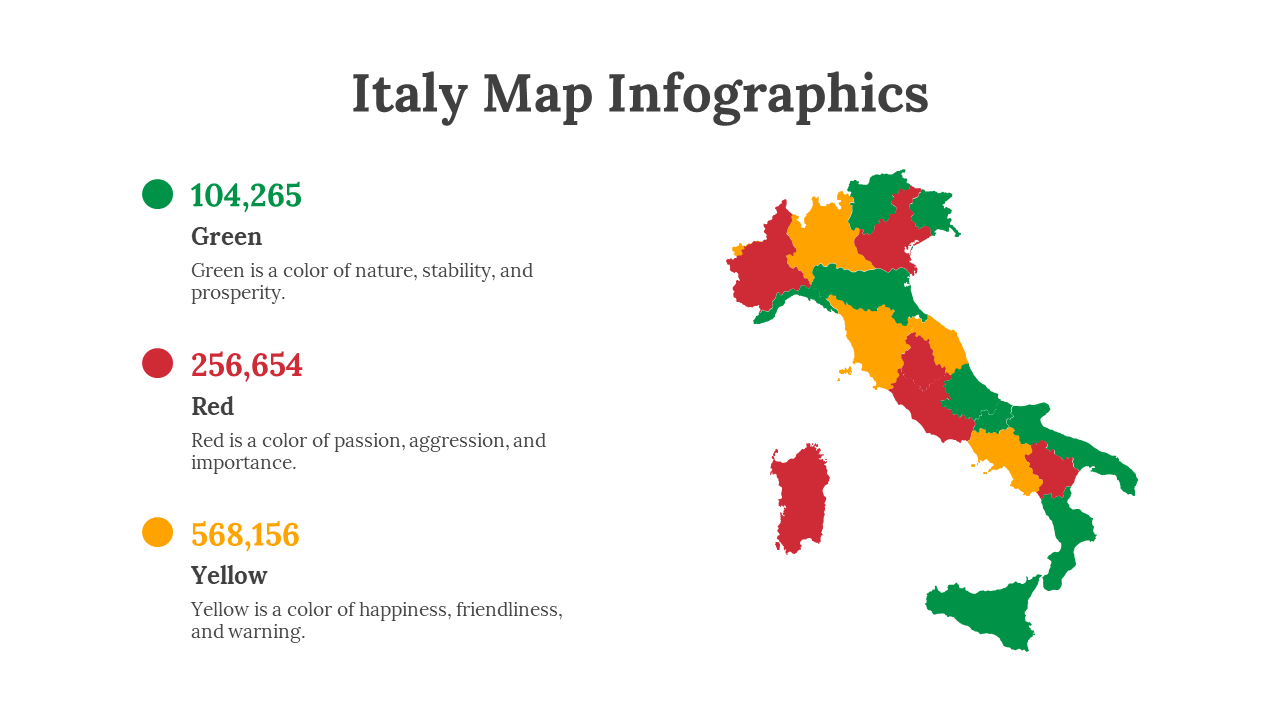 Italy Map Infographics

104,265

Green

Green is a color of nature, stability, and prosperity.

256,654

Red

Red is a color of passion, aggression, and importance.

568,156

Yellow

Yellow is a color of happiness, friendliness, and warning.