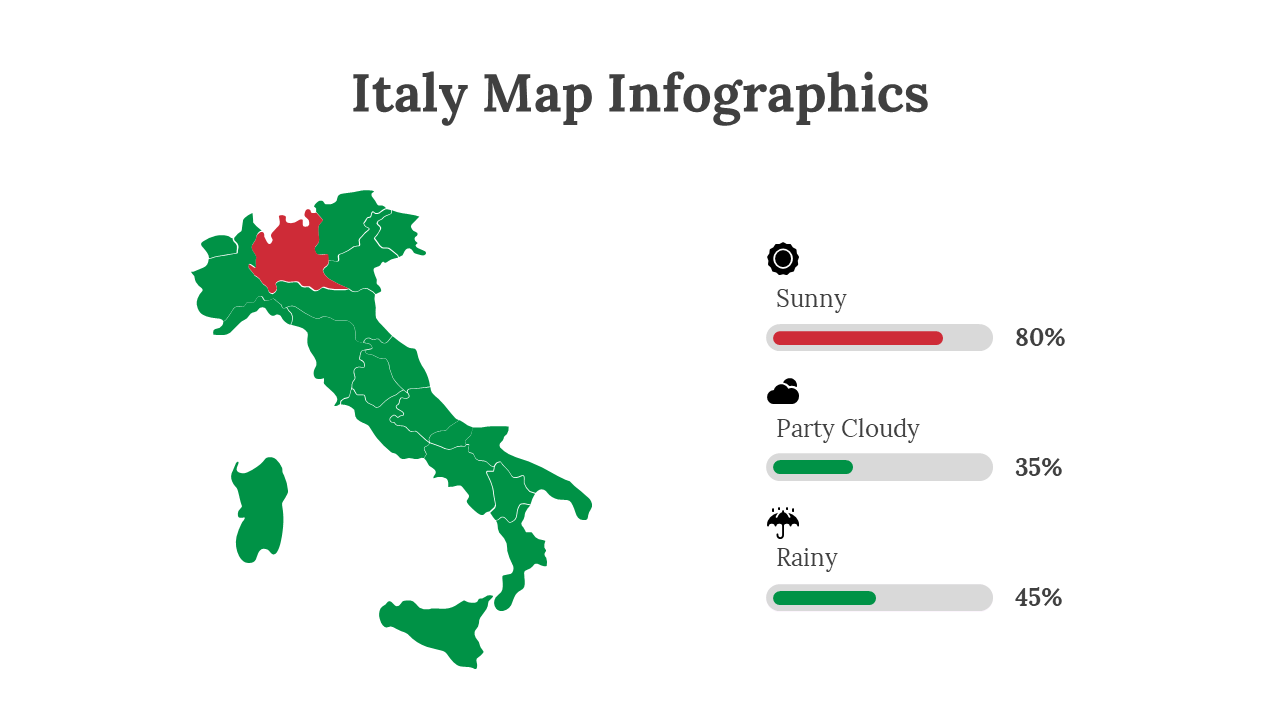 Italy Map Infographics

Sunny

80%

Party Cloudy

35%

Rainy

45%