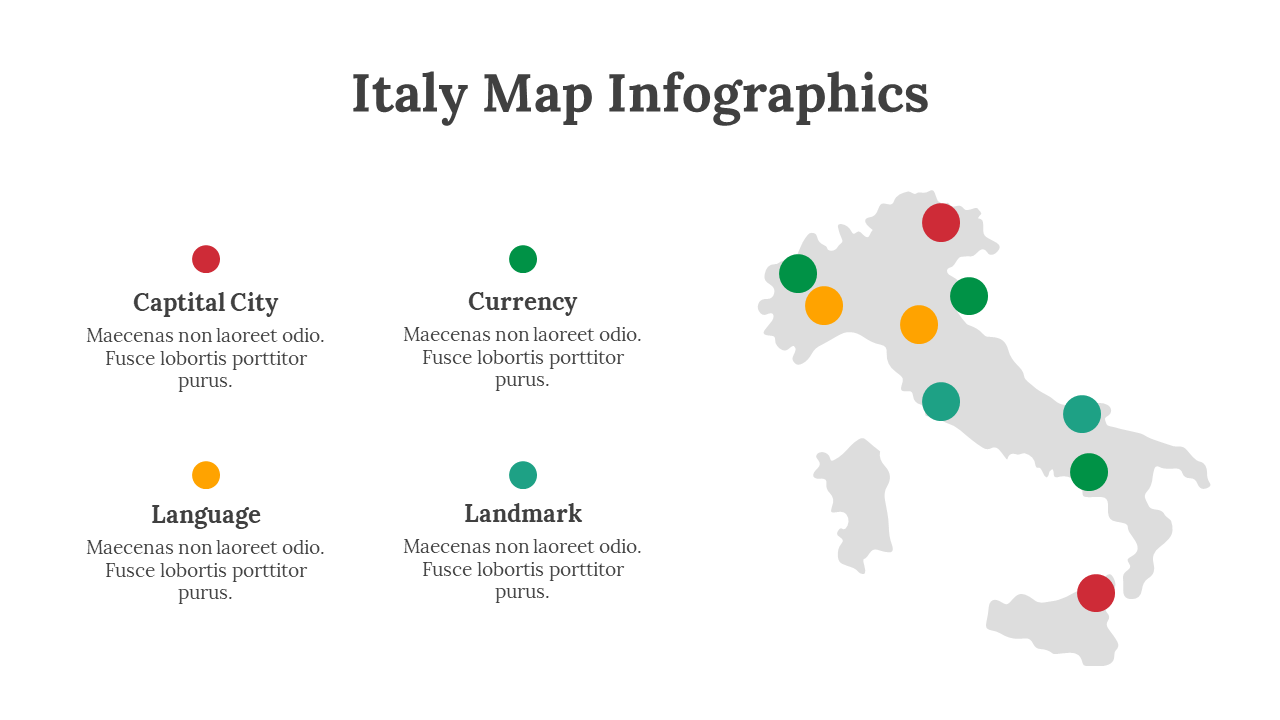 Italy Map Infographics

Captital City
Maecenas non laoreet odio. Fusce lobortis porttitor purus.

Currency
Maecenas non laoreet odio. Fusce lobortis porttitor purus.

Language
Maecenas non laoreet odio. Fusce lobortis porttitor purus.

Landmark
Maecenas non laoreet odio. Fusce lobortis porttitor purus.