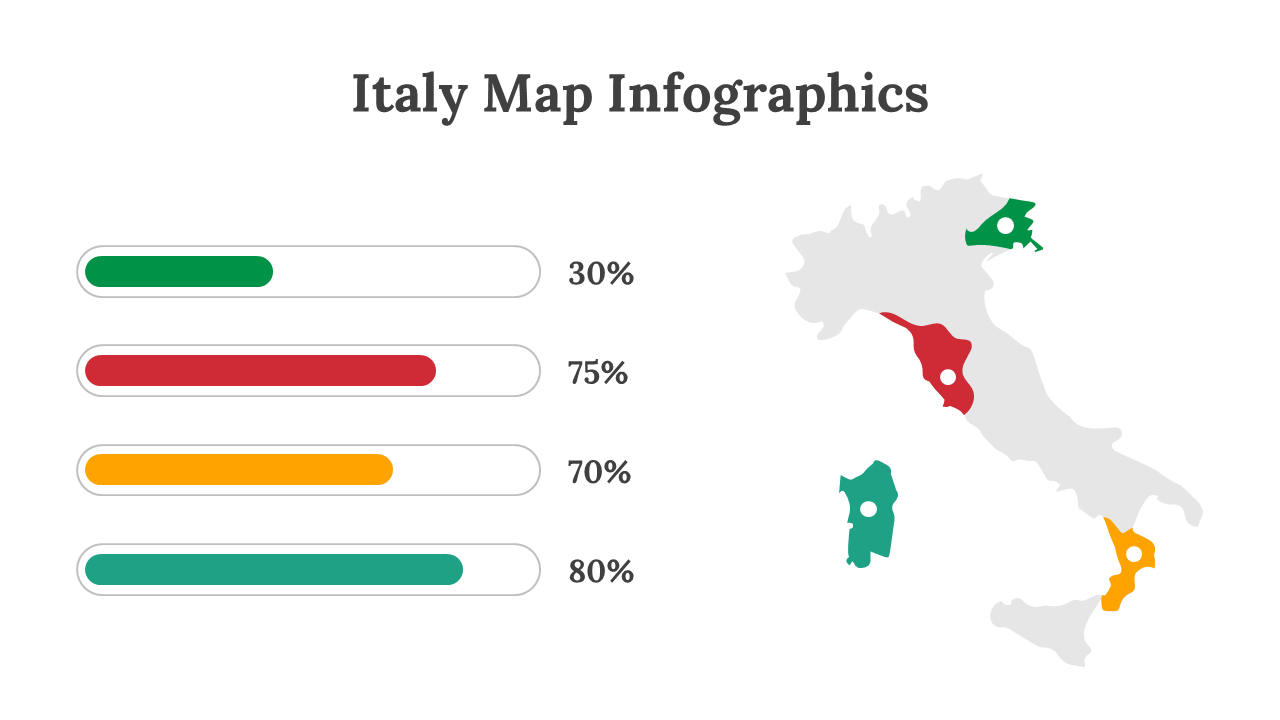 Italy Map Infographics

30%

75%

70%

80%