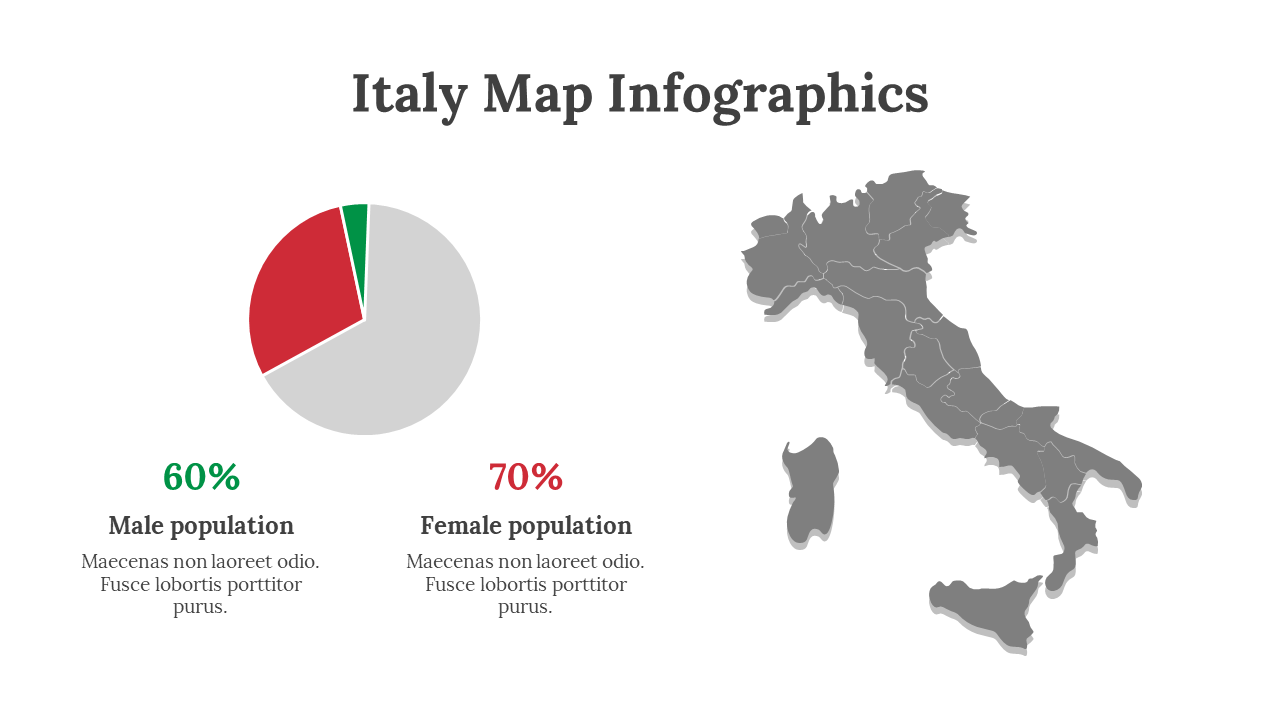 Italy Map Infographics

60%

Male population

Maecenas non laoreet odio. Fusce lobortis porttitor purus.

70%

Female population

Maecenas non laoreet odio. Fusce lobortis porttitor purus.