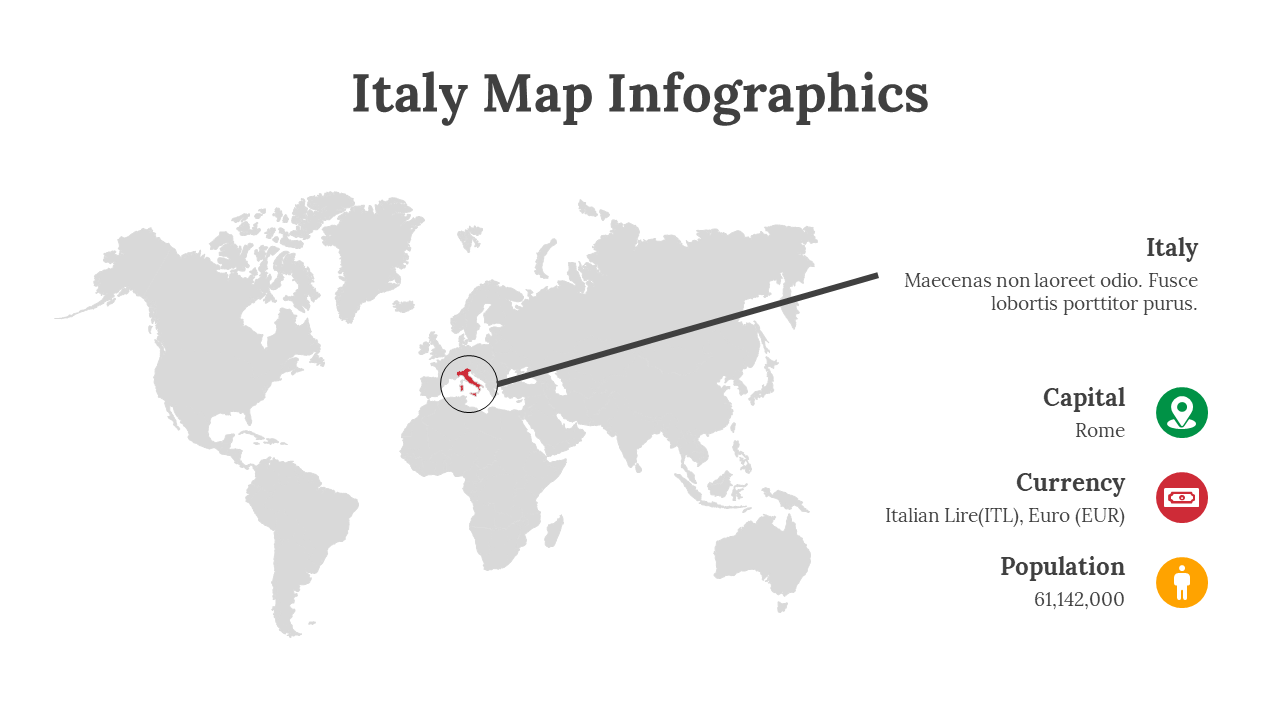 Italy Map Infographics

Italy
Maecenas non laoreet odio. Fusce lobortis porttitor purus.

Capital
Rome

Currency
Italian Lire(ITL), Euro (EUR)

Population
61,142,000