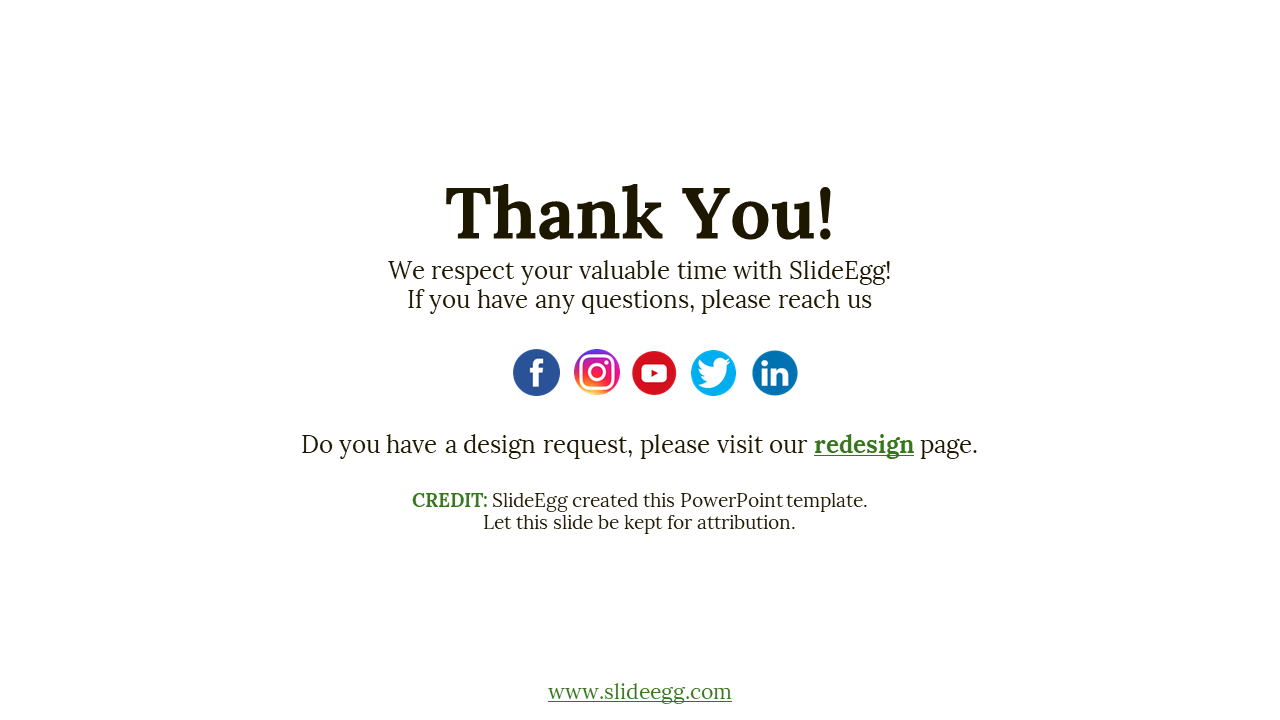 Thank You!

We respect your valuable time with SlideEgg!
If you have any questions, please reach us

Do you have a design request, please visit our redesign page.

CREDIT: SlideEgg created this PowerPoint template.
Let this slide be kept for attribution.

www.slideegg.com