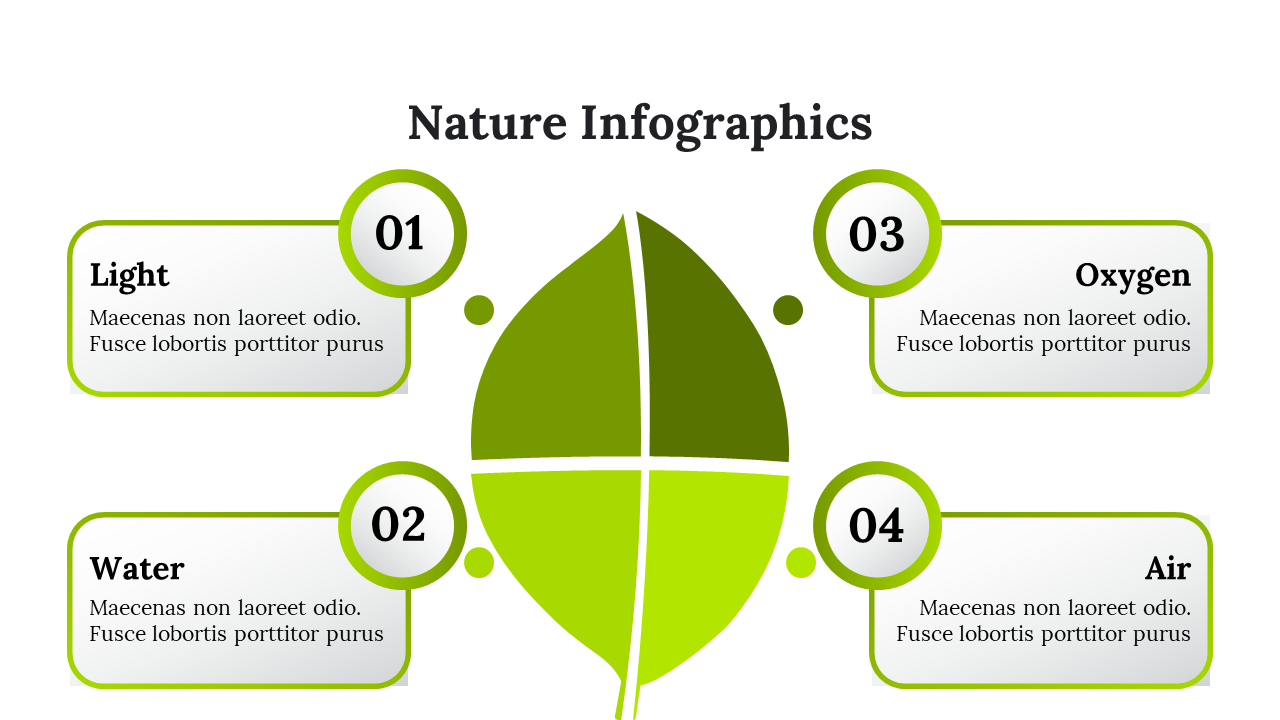 Nature Infographics

01

Light

Maecenas non laoreet odio. Fusce lobortis porttitor purus

02

Water

Maecenas non laoreet odio. Fusce lobortis porttitor purus

03

Oxygen

Maecenas non laoreet odio. Fusce lobortis porttitor purus

04

Air

Maecenas non laoreet odio. Fusce lobortis porttitor purus