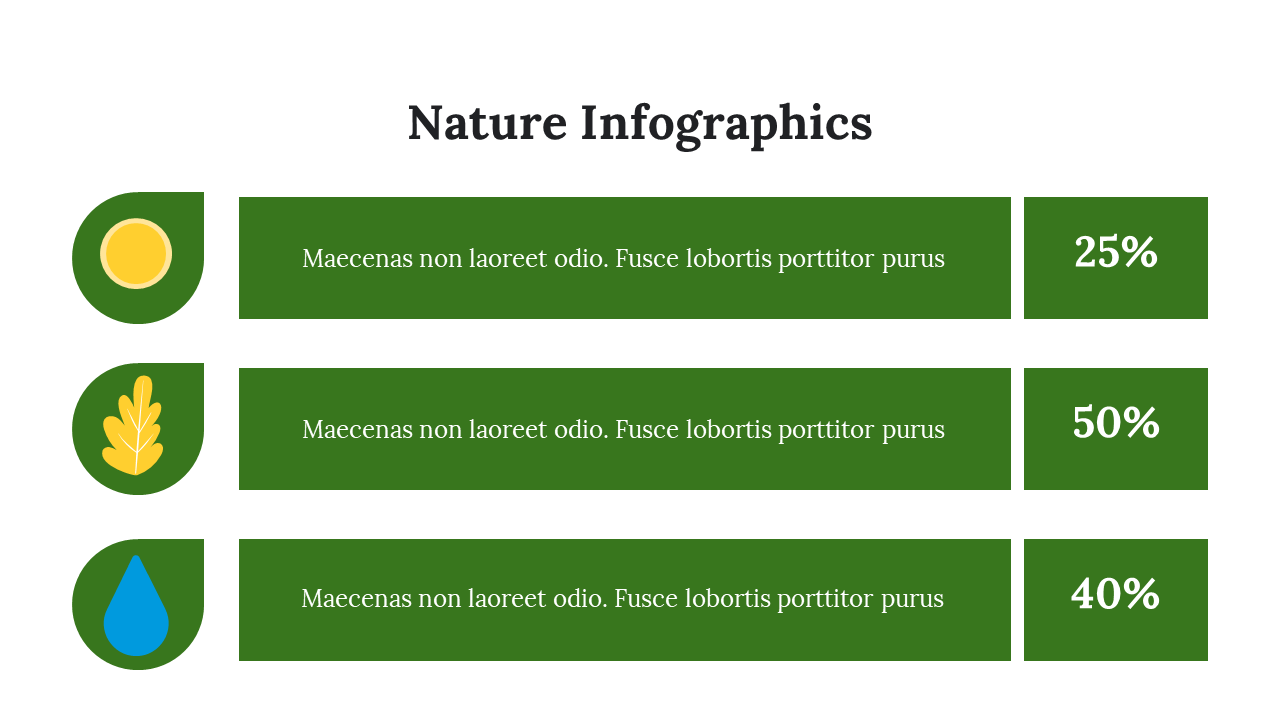 Nature Infographics

Maecenas non laoreet odio. Fusce lobortis porttitor purus

25%

Maecenas non laoreet odio. Fusce lobortis porttitor purus

50%

Maecenas non laoreet odio. Fusce lobortis porttitor purus

40%