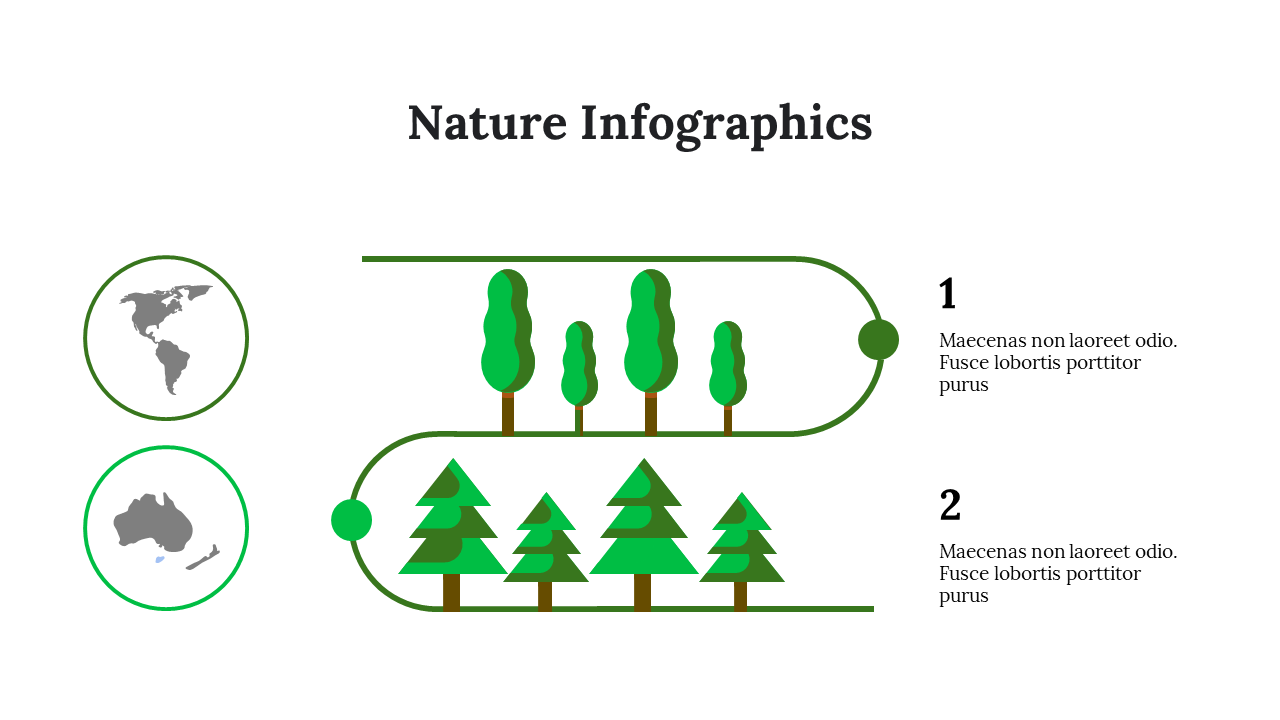 Nature Infographics

1

Maecenas non laoreet odio. Fusce lobortis porttitor purus

2

Maecenas non laoreet odio. Fusce lobortis porttitor purus