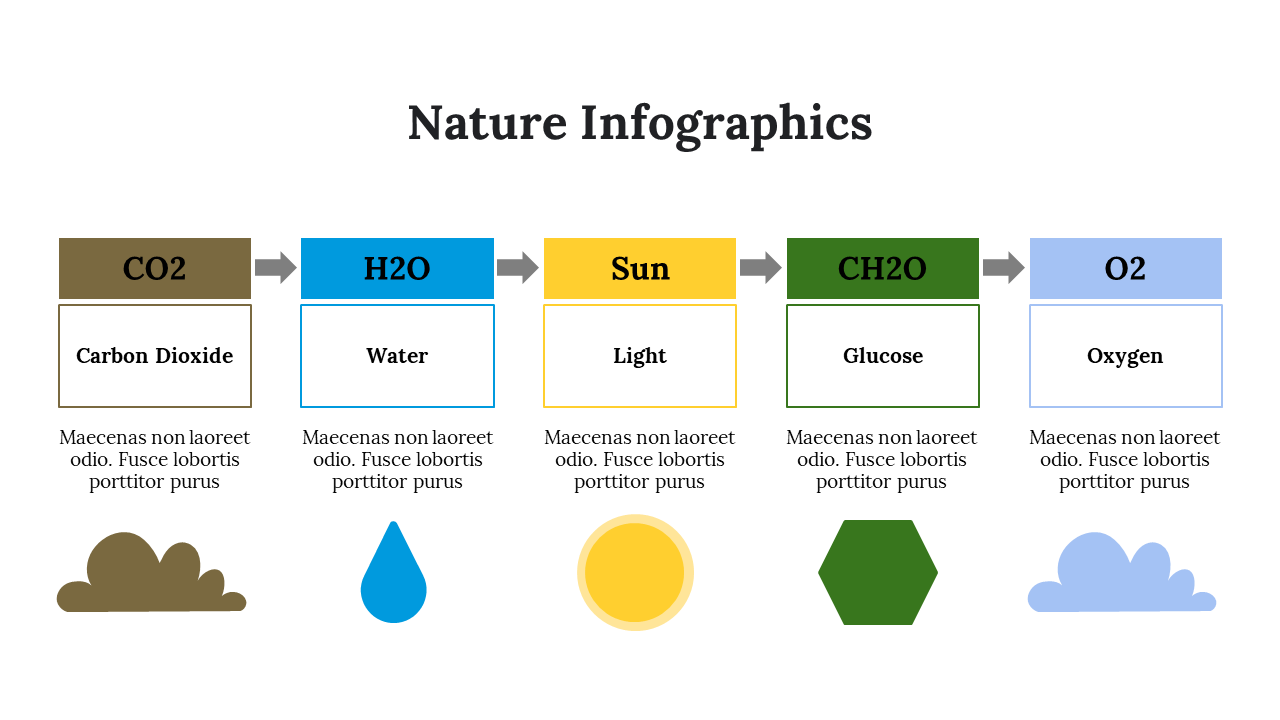 Nature Infographics

CO2

Carbon Dioxide

Maecenas non laoreet odio. Fusce lobortis porttitor purus

H2O

Water

Maecenas non laoreet odio. Fusce lobortis porttitor purus

Sun

Light

Maecenas non laoreet odio. Fusce lobortis porttitor purus

CH2O

Glucose

Maecenas non laoreet odio. Fusce lobortis porttitor purus

O2

Oxygen

Maecenas non laoreet odio. Fusce lobortis porttitor purus