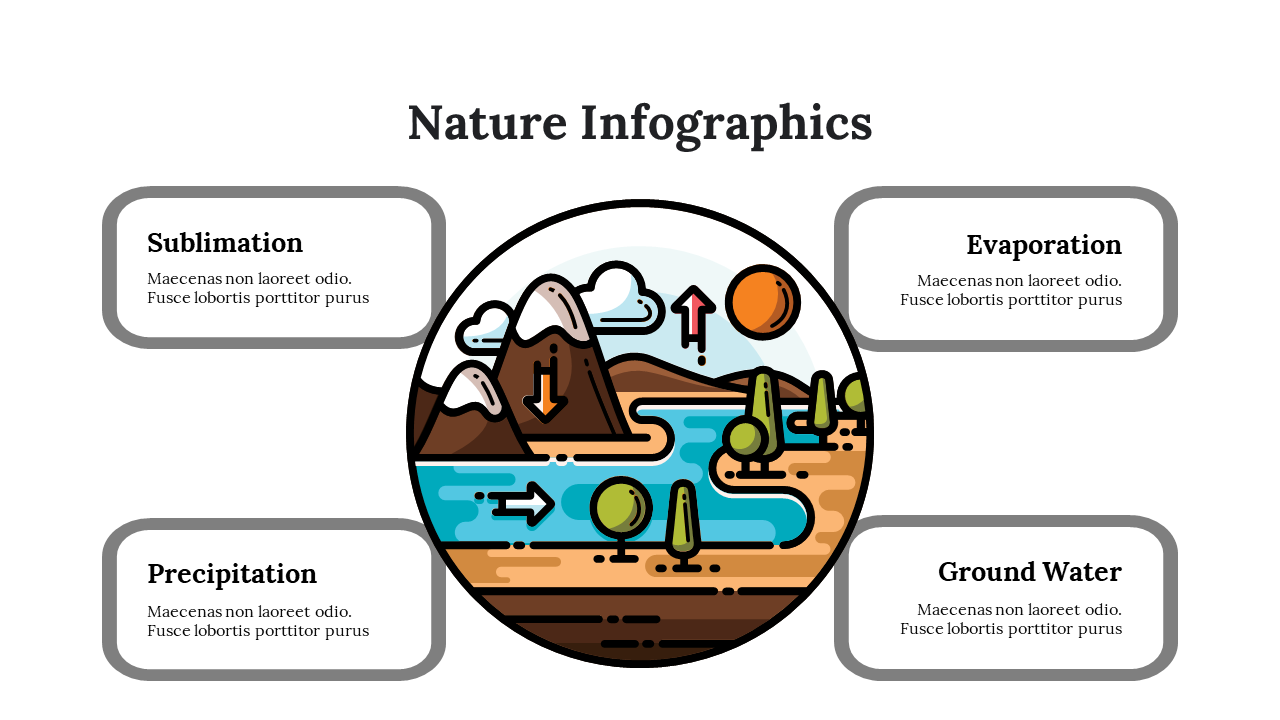 Nature Infographics

Sublimation
Maecenas non laoreet odio. Fusce lobortis porttitor purus

Evaporation
Maecenas non laoreet odio. Fusce lobortis porttitor purus

Precipitation
Maecenas non laoreet odio. Fusce lobortis porttitor purus

Ground Water
Maecenas non laoreet odio. Fusce lobortis porttitor purus