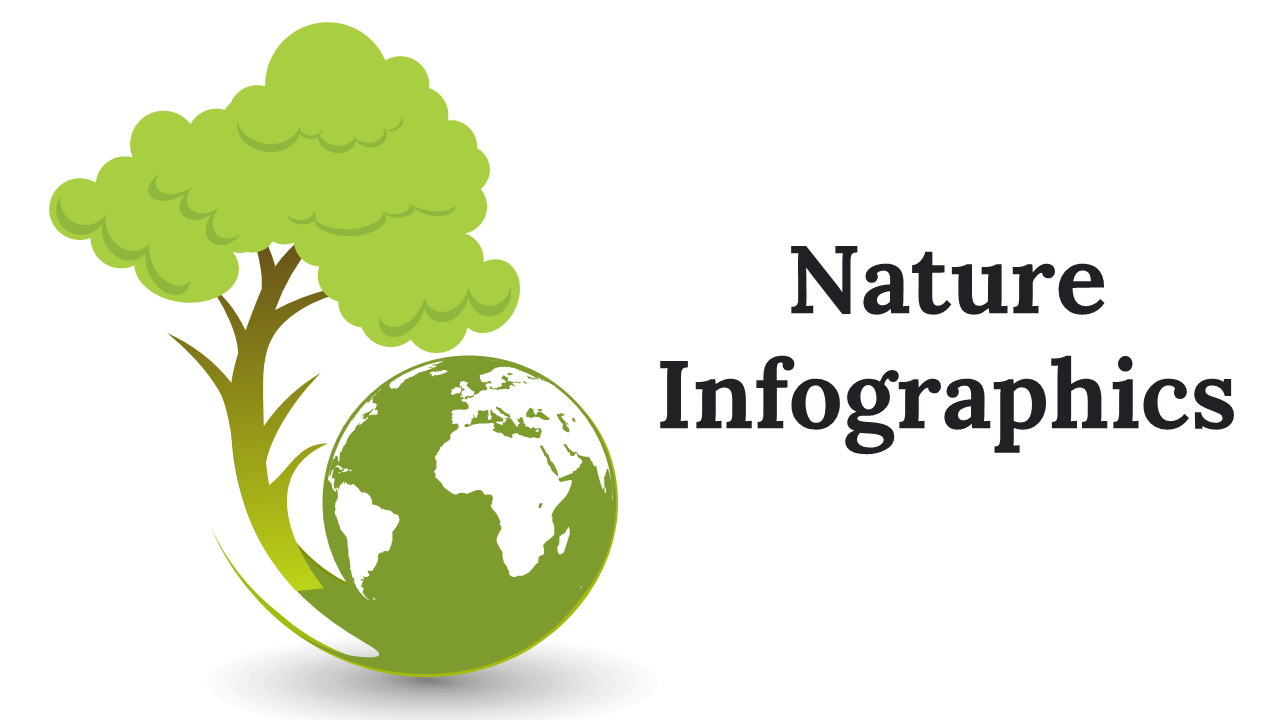 Nature Infographics