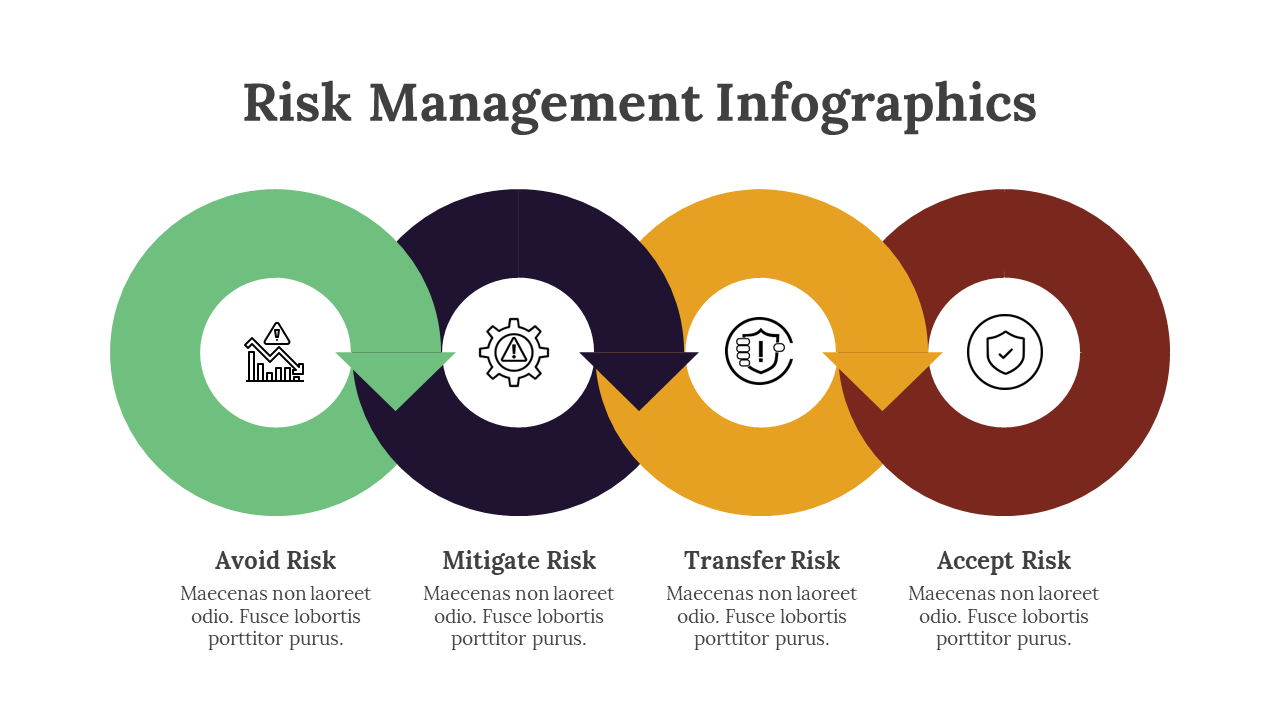 Risk Management Infographics

Avoid Risk
Maecenas non laoreet odio. Fusce lobortis porttitor purus.

Mitigate Risk
Maecenas non laoreet odio. Fusce lobortis porttitor purus.

Transfer Risk
Maecenas non laoreet odio. Fusce lobortis porttitor purus.

Accept Risk
Maecenas non laoreet odio. Fusce lobortis porttitor purus.