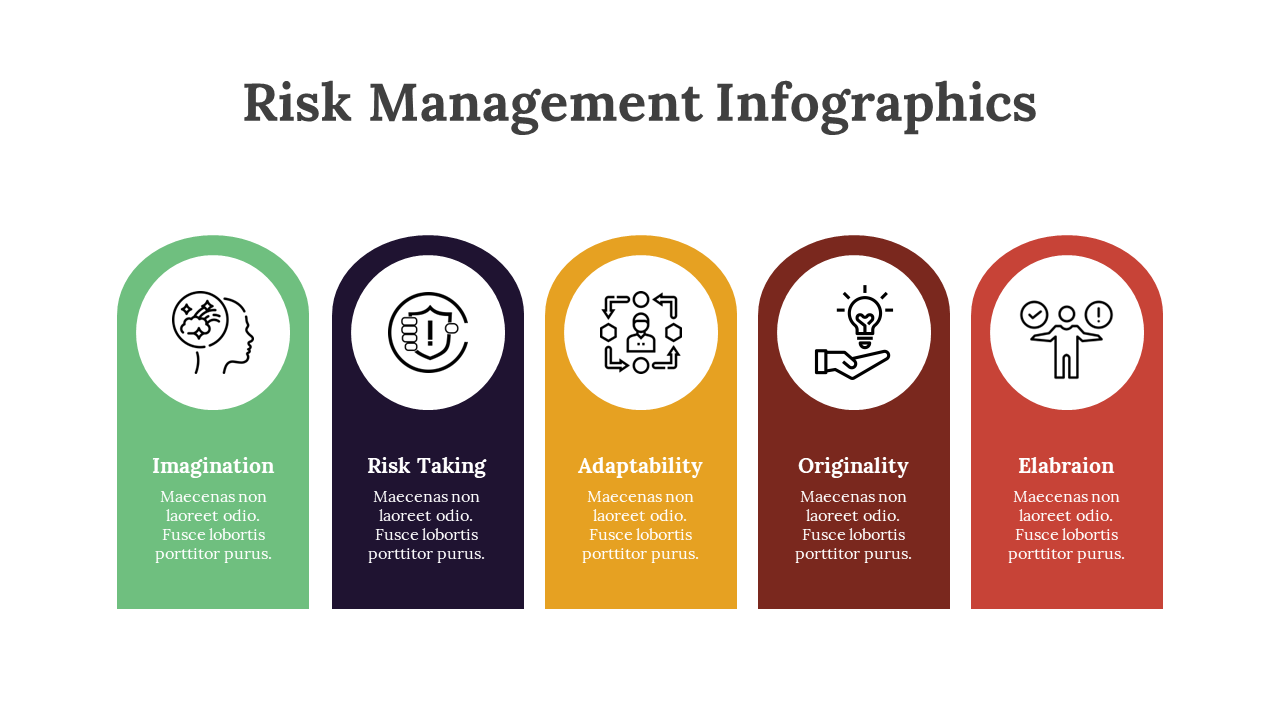 Risk Management Infographics

Imagination
Maecenas non laoreet odio. Fusce lobortis porttitor purus.

Risk Taking
Maecenas non laoreet odio. Fusce lobortis porttitor purus.

Adaptability
Maecenas non laoreet odio. Fusce lobortis porttitor purus.

Originality
Maecenas non laoreet odio. Fusce lobortis porttitor purus.

Elabraion
Maecenas non laoreet odio. Fusce lobortis porttitor purus.