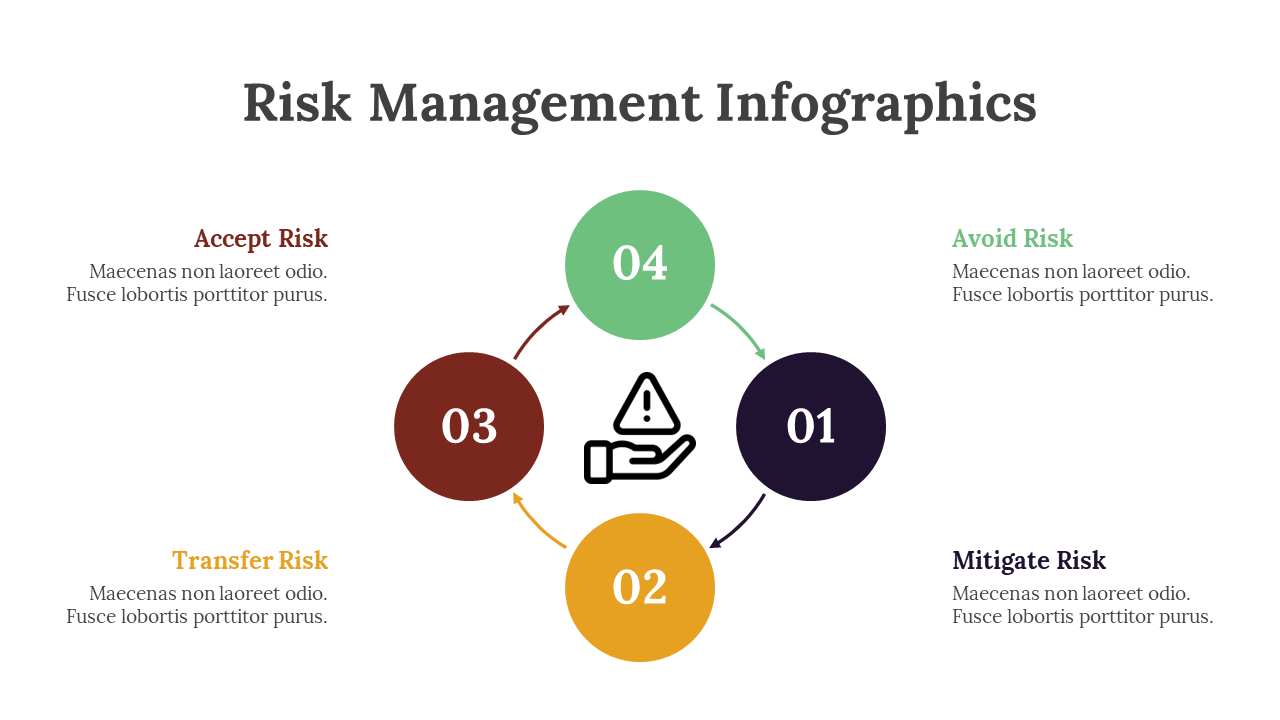 Risk Management Infographics

Accept Risk
Maecenas non laoreet odio. Fusce lobortis porttitor purus.

04

Avoid Risk
Maecenas non laoreet odio. Fusce lobortis porttitor purus.

03

01

Transfer Risk
Maecenas non laoreet odio. Fusce lobortis porttitor purus.

02

Mitigate Risk
Maecenas non laoreet odio. Fusce lobortis porttitor purus.