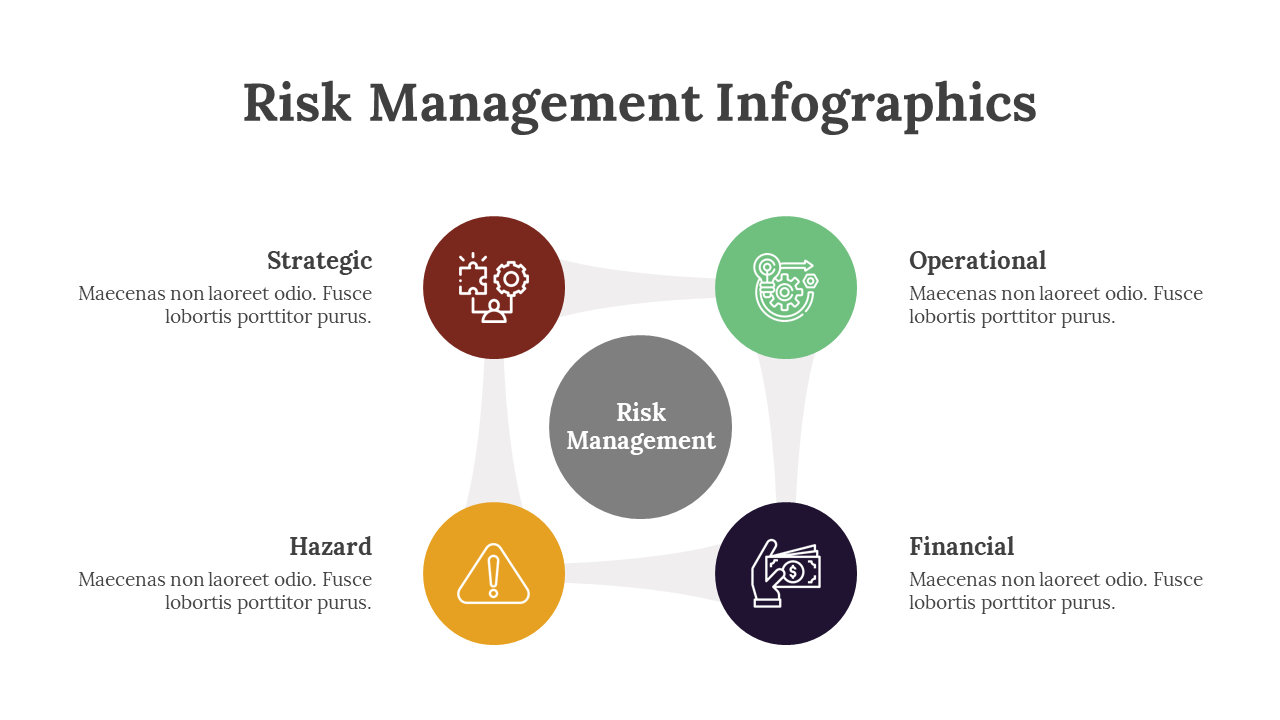 Risk Management Infographics

Strategic
Maecenas non laoreet odio. Fusce lobortis porttitor purus.

Operational
Maecenas non laoreet odio. Fusce lobortis porttitor purus.

Risk Management

Hazard
Maecenas non laoreet odio. Fusce lobortis porttitor purus.

Financial
Maecenas non laoreet odio. Fusce lobortis porttitor purus.