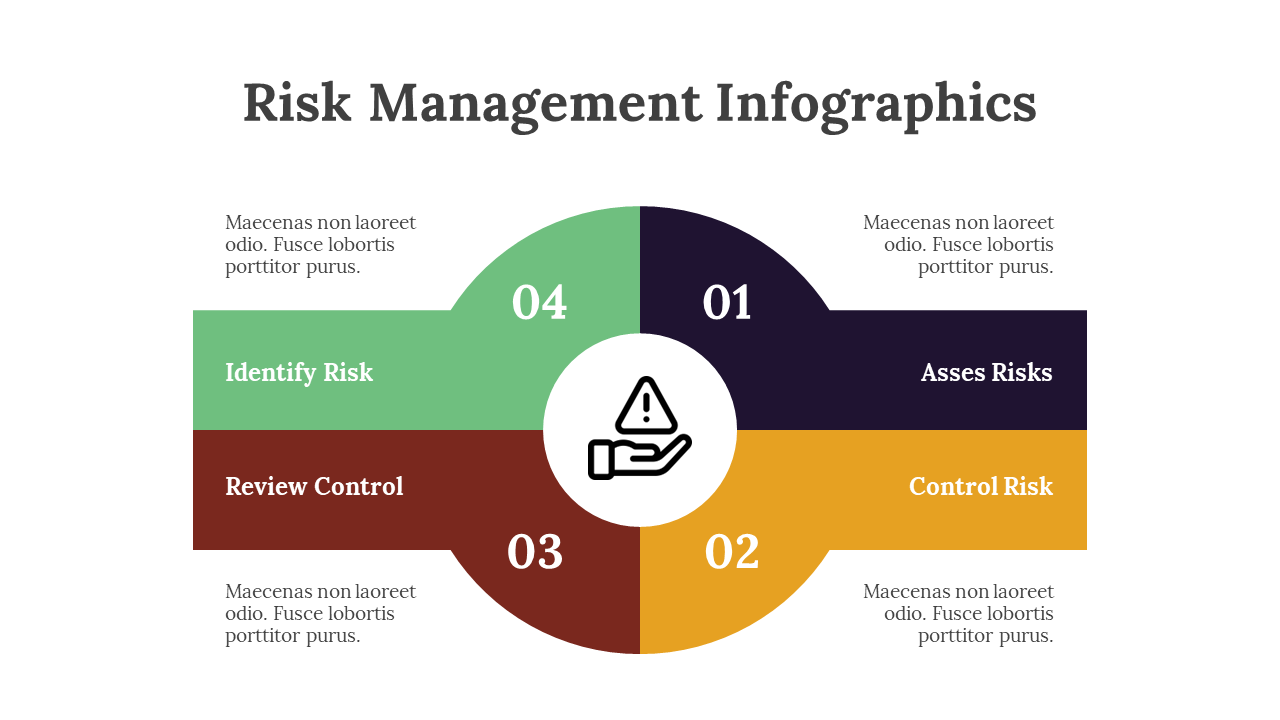 Risk Management Infographics

Maecenas non laoreet odio. Fusce lobortis porttitor purus.

04

Identify Risk

Maecenas non laoreet odio. Fusce lobortis porttitor purus.

01

Asses Risks

Review Control

03

Maecenas non laoreet odio. Fusce lobortis porttitor purus.

Control Risk

02

Maecenas non laoreet odio. Fusce lobortis porttitor purus.