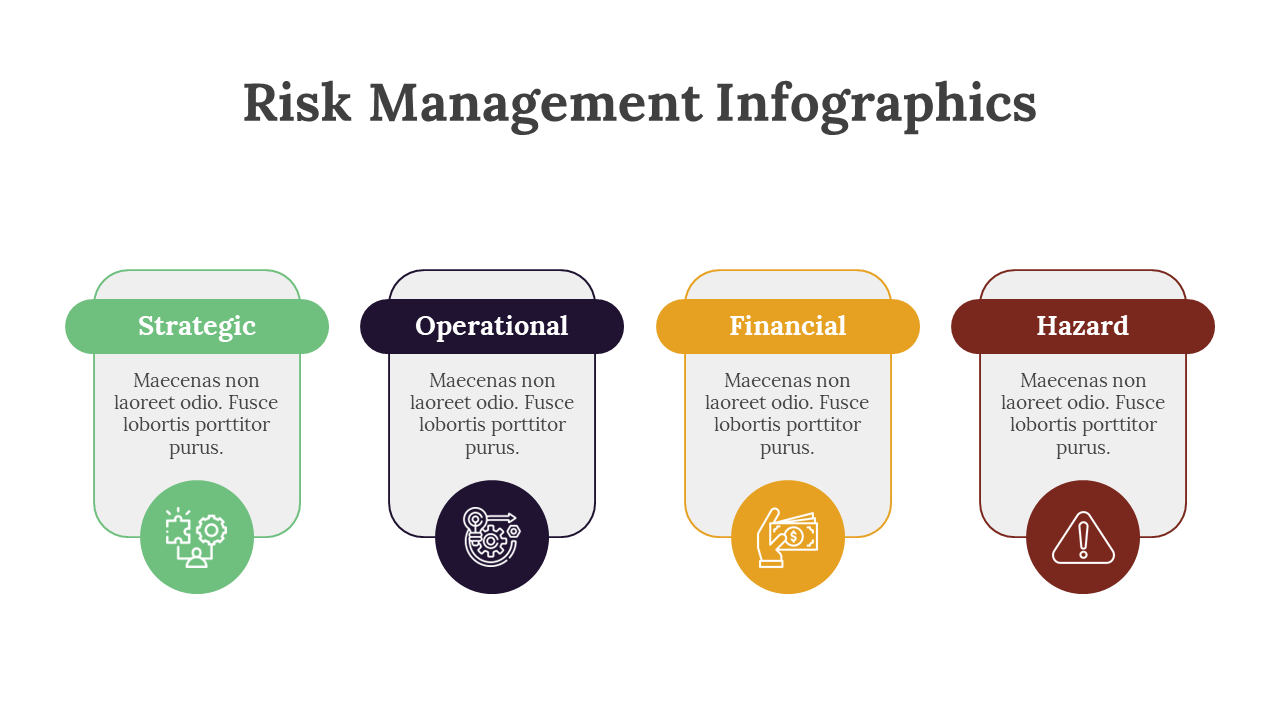 Risk Management Infographics

Strategic

Maecenas non laoreet odio. Fusce lobortis porttitor purus.

Operational

Maecenas non laoreet odio. Fusce lobortis porttitor purus.

Financial

Maecenas non laoreet odio. Fusce lobortis porttitor purus.

Hazard

Maecenas non laoreet odio. Fusce lobortis porttitor purus.