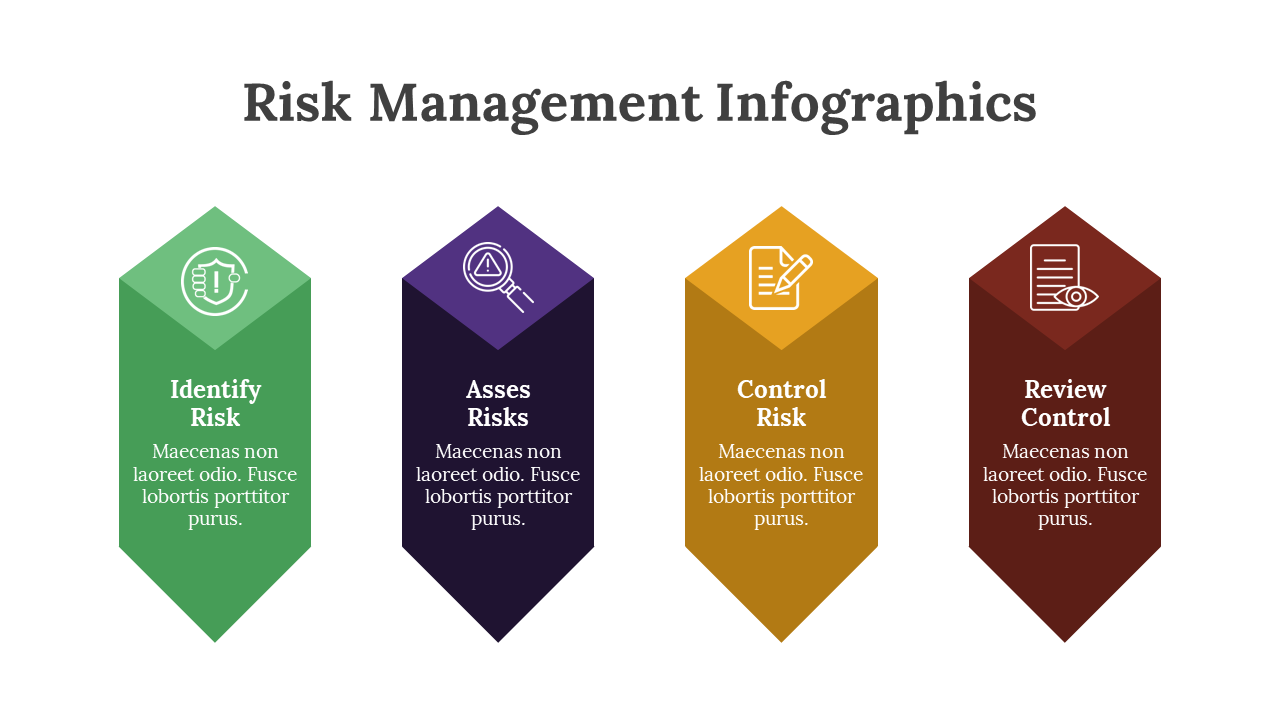 Risk Management Infographics

Identify Risk

Maecenas non laoreet odio. Fusce lobortis porttitor purus.

Asses Risks

Maecenas non laoreet odio. Fusce lobortis porttitor purus.

Control Risk

Maecenas non laoreet odio. Fusce lobortis porttitor purus.

Review Control

Maecenas non laoreet odio. Fusce lobortis porttitor purus.