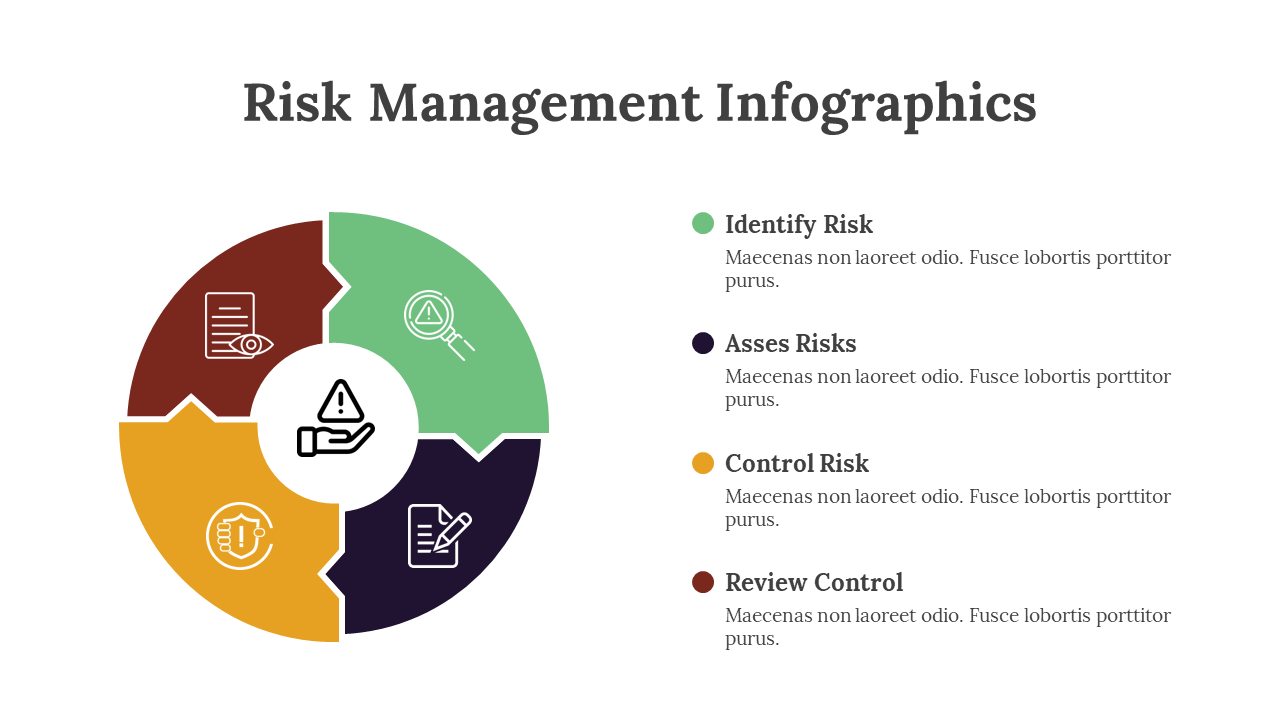 Risk Management Infographics

Identify Risk
Maecenas non laoreet odio. Fusce lobortis porttitor purus.

Asses Risks
Maecenas non laoreet odio. Fusce lobortis porttitor purus.

Control Risk
Maecenas non laoreet odio. Fusce lobortis porttitor purus.

Review Control
Maecenas non laoreet odio. Fusce lobortis porttitor purus.