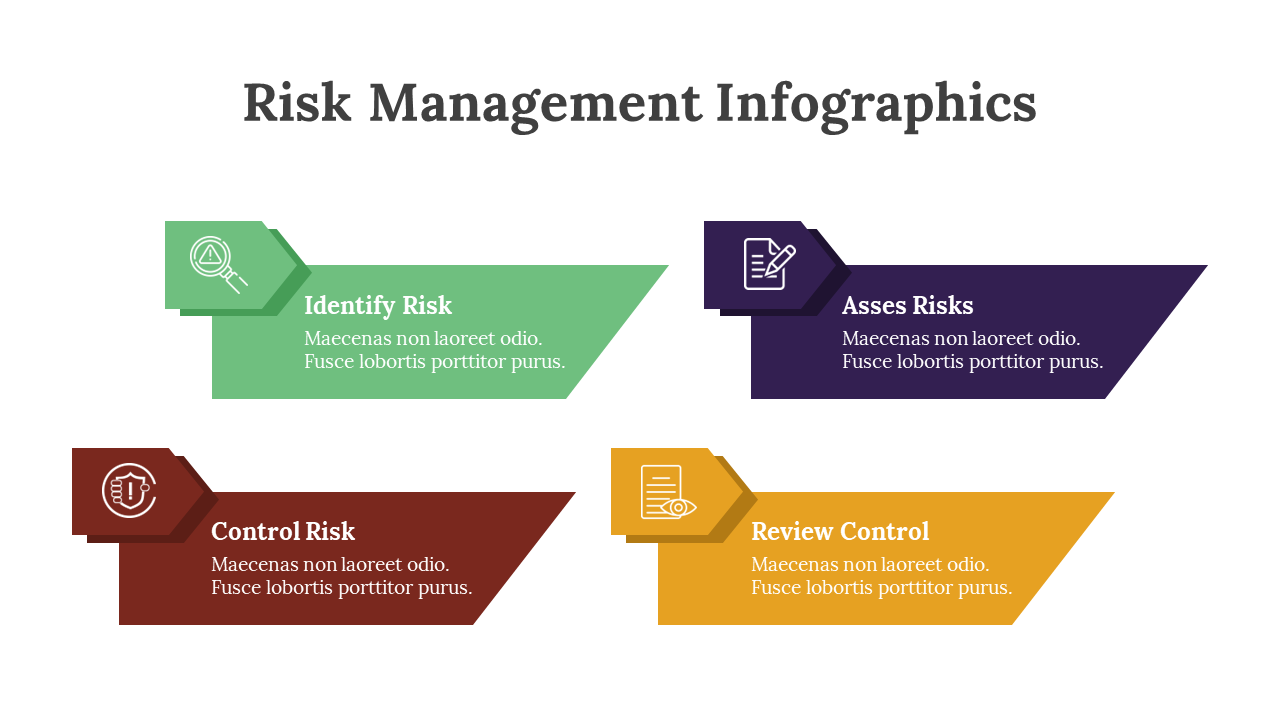 Risk Management Infographics

Identify Risk
Maecenas non laoreet odio. Fusce lobortis porttitor purus.

Asses Risks
Maecenas non laoreet odio. Fusce lobortis porttitor purus.

Control Risk
Maecenas non laoreet odio. Fusce lobortis porttitor purus.

Review Control
Maecenas non laoreet odio. Fusce lobortis porttitor purus.