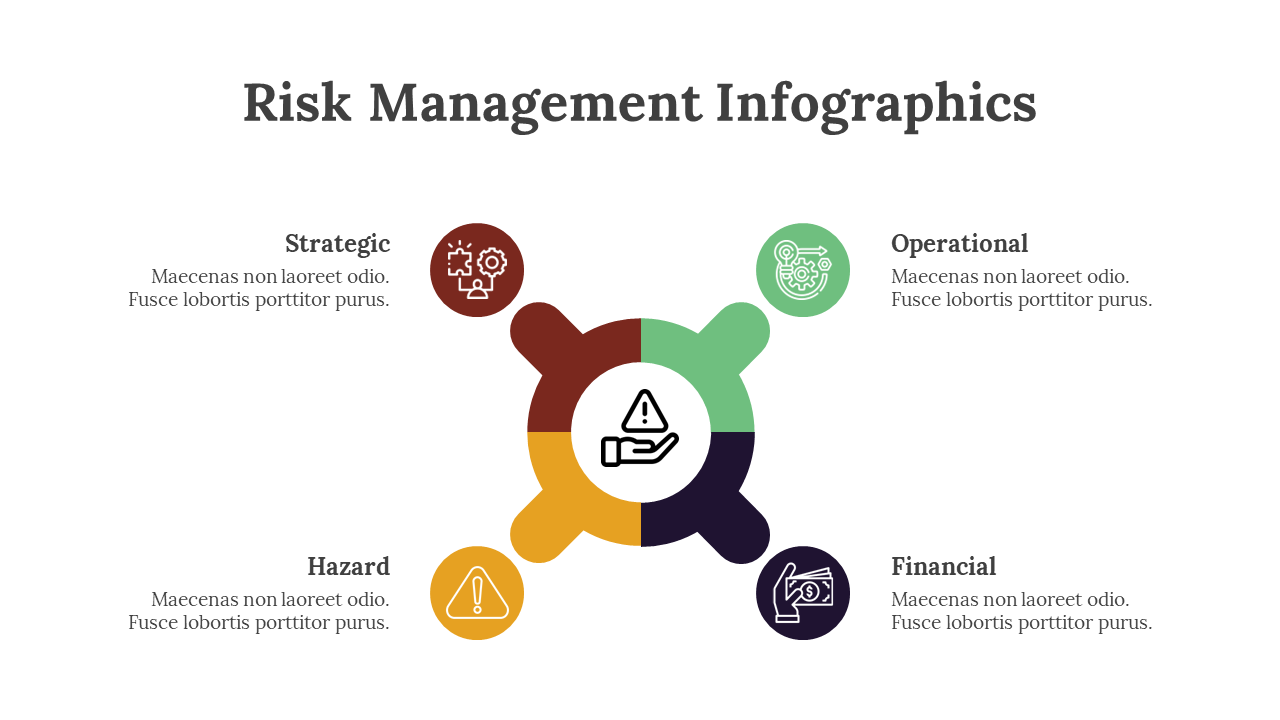 Risk Management Infographics

Strategic
Maecenas non laoreet odio. Fusce lobortis porttitor purus.

Operational
Maecenas non laoreet odio. Fusce lobortis porttitor purus.

Hazard
Maecenas non laoreet odio. Fusce lobortis porttitor purus.

Financial
Maecenas non laoreet odio. Fusce lobortis porttitor purus.