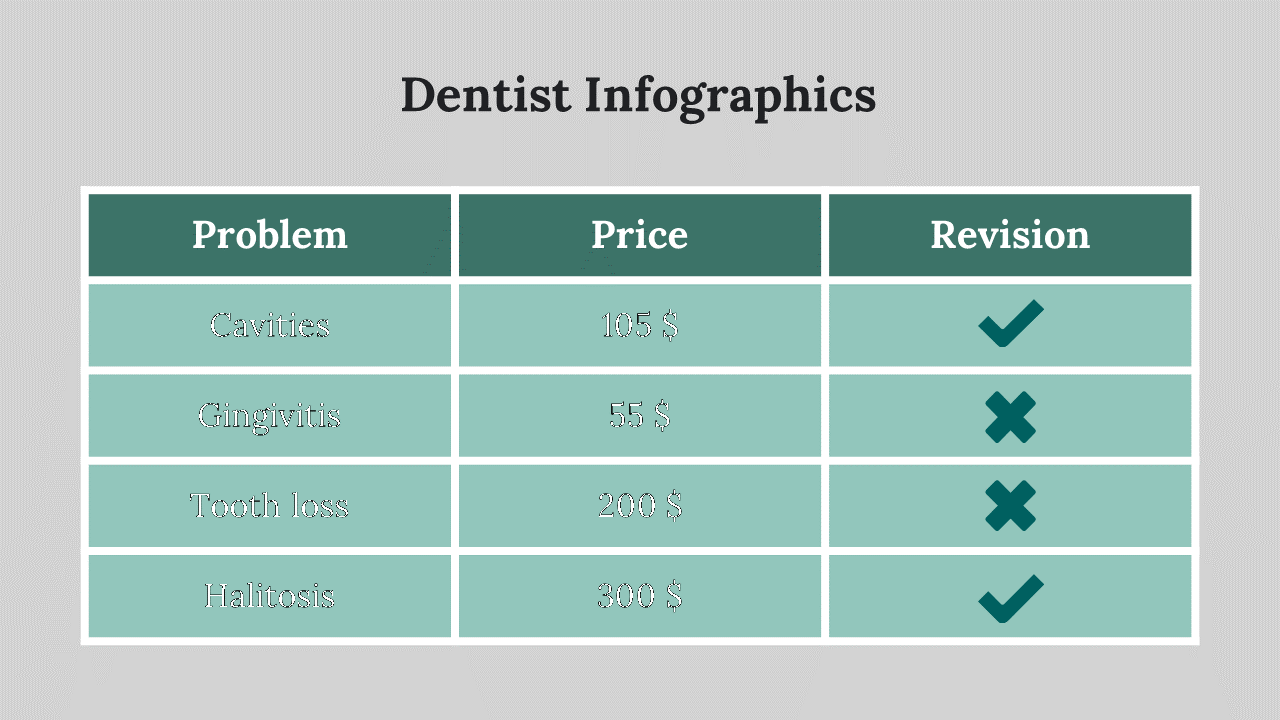 Dentist Infographics

| Problem | Price | Revision |
|---|---|---|
| Cavities | 105 $ | ✔ |
| Gingivitis | 55 $ | ✖ |
| Tooth loss | 200 $ | ✖ |
| Halitosis | 300 $ | ✔ |