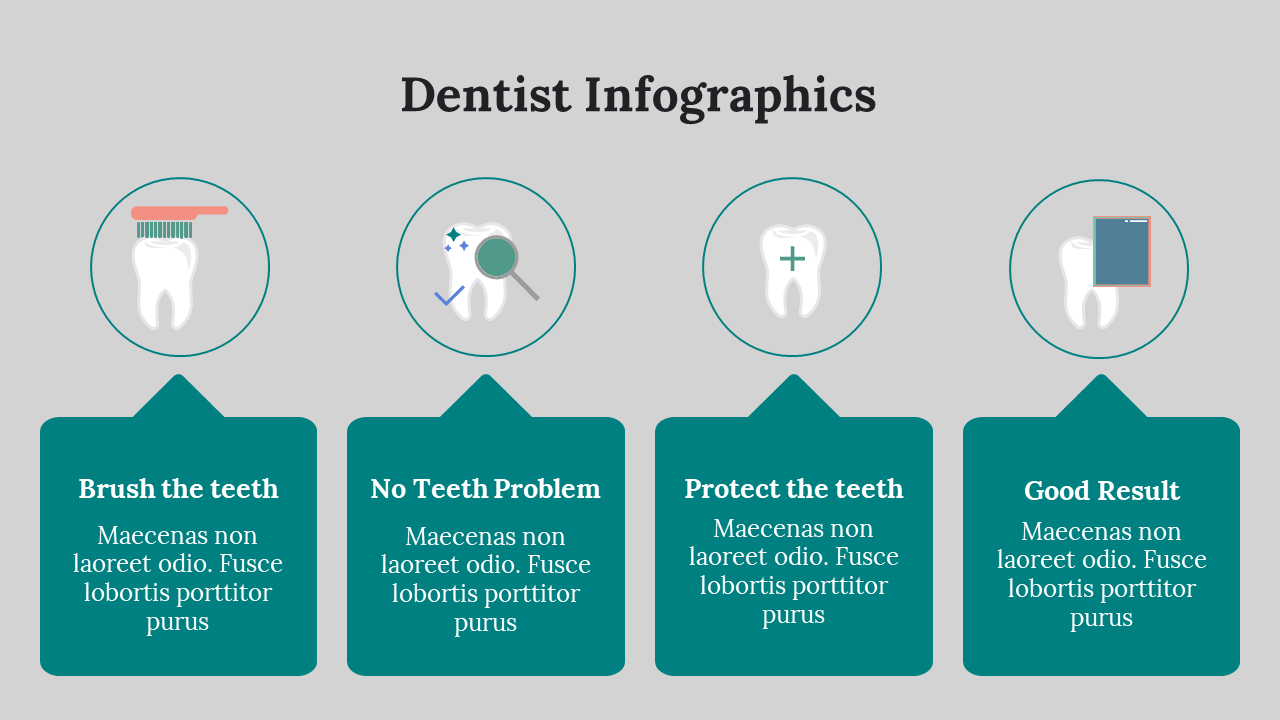 Dentist Infographics

Brush the teeth

Maecenas non laoreet odio. Fusce lobortis porttitor purus

No Teeth Problem

Maecenas non laoreet odio. Fusce lobortis porttitor purus

Protect the teeth

Maecenas non laoreet odio. Fusce lobortis porttitor purus

Good Result

Maecenas non laoreet odio. Fusce lobortis porttitor purus