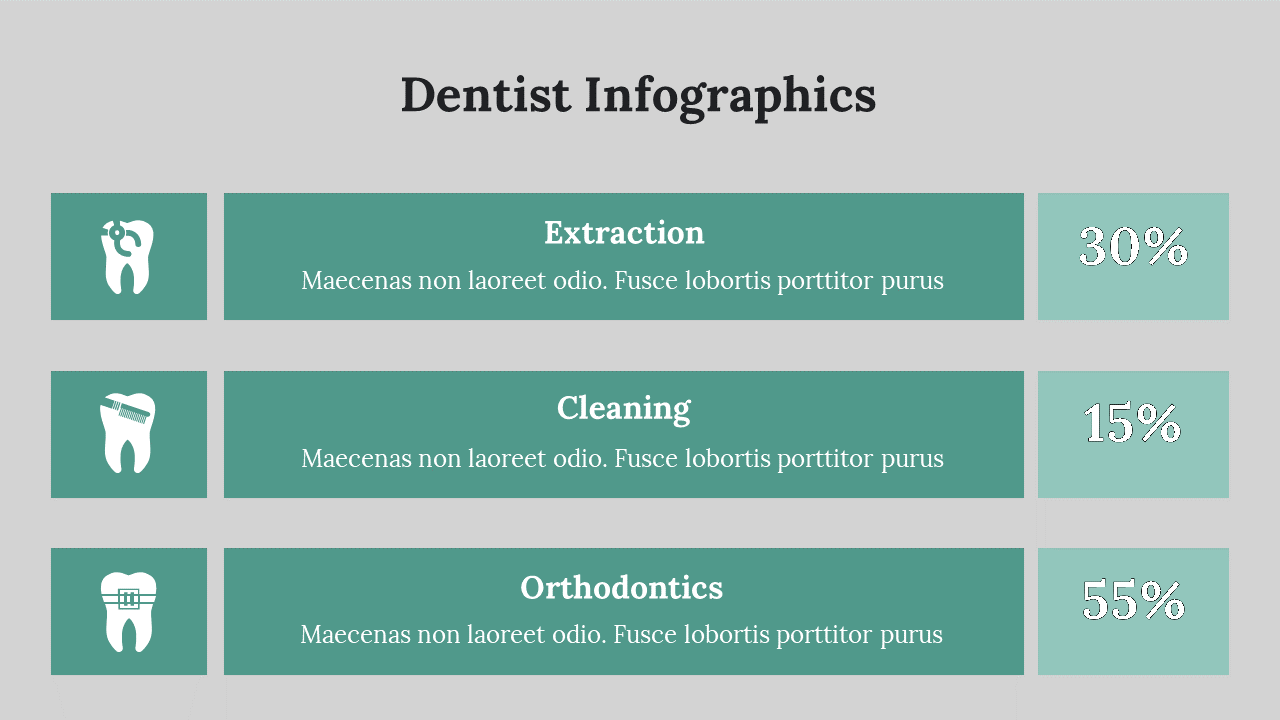 Dentist Infographics

Extraction
Maecenas non laoreet odio. Fusce lobortis porttitor purus

30%

Cleaning
Maecenas non laoreet odio. Fusce lobortis porttitor purus

15%

Orthodontics
Maecenas non laoreet odio. Fusce lobortis porttitor purus

55%