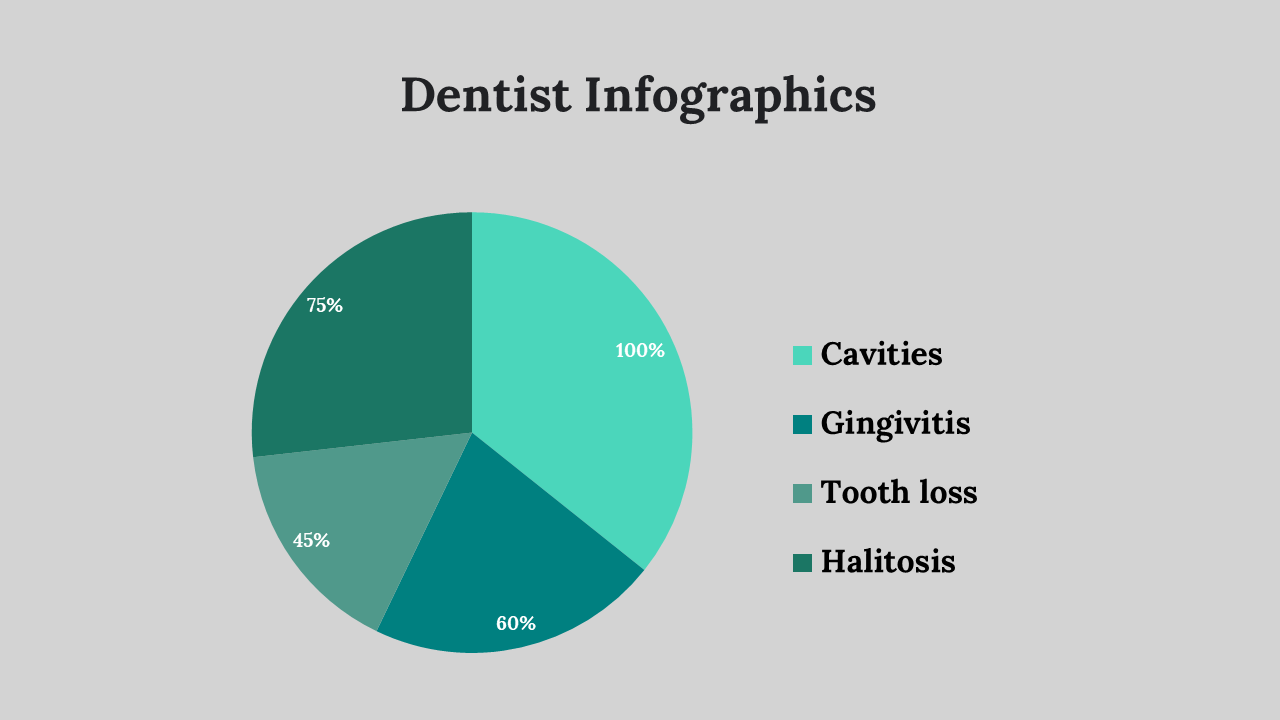 Dentist Infographics

75%

100%

45%

60%

Cavities

Gingivitis

Tooth loss

Halitosis