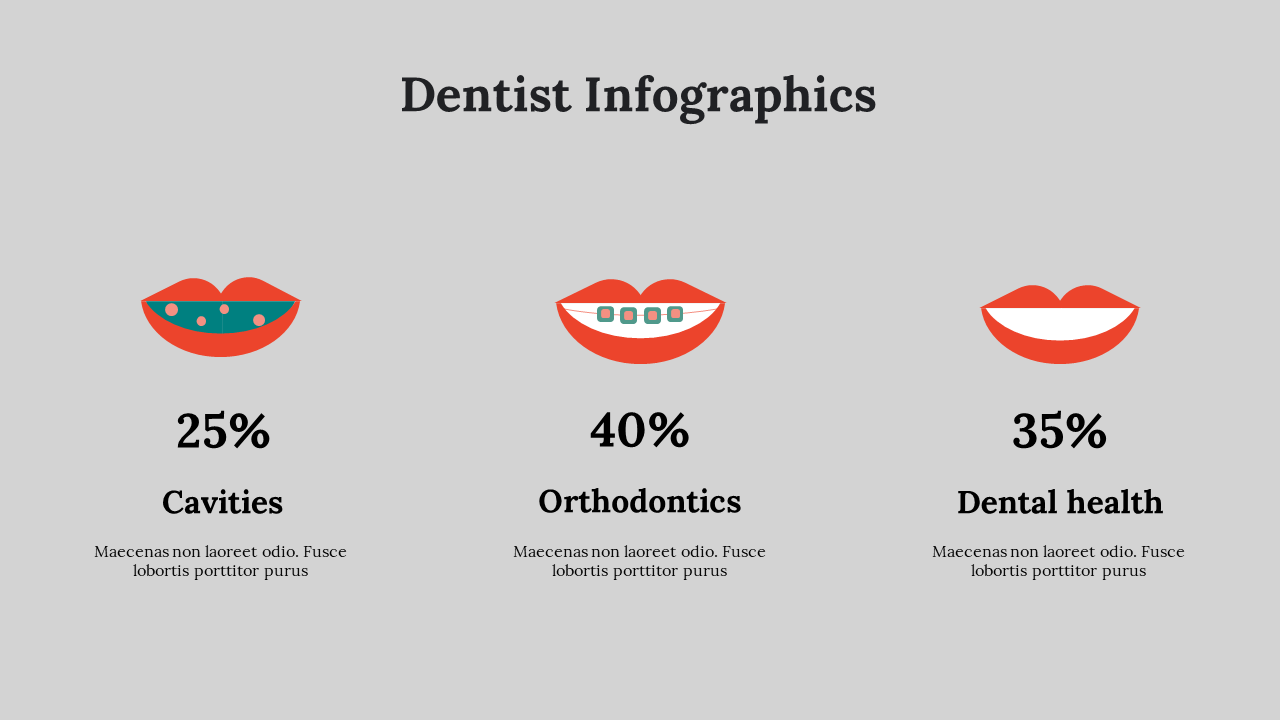 Dentist Infographics

25%

Cavities

Maecenas non laoreet odio. Fusce lobortis porttitor purus

40%

Orthodontics

Maecenas non laoreet odio. Fusce lobortis porttitor purus

35%

Dental health

Maecenas non laoreet odio. Fusce lobortis porttitor purus