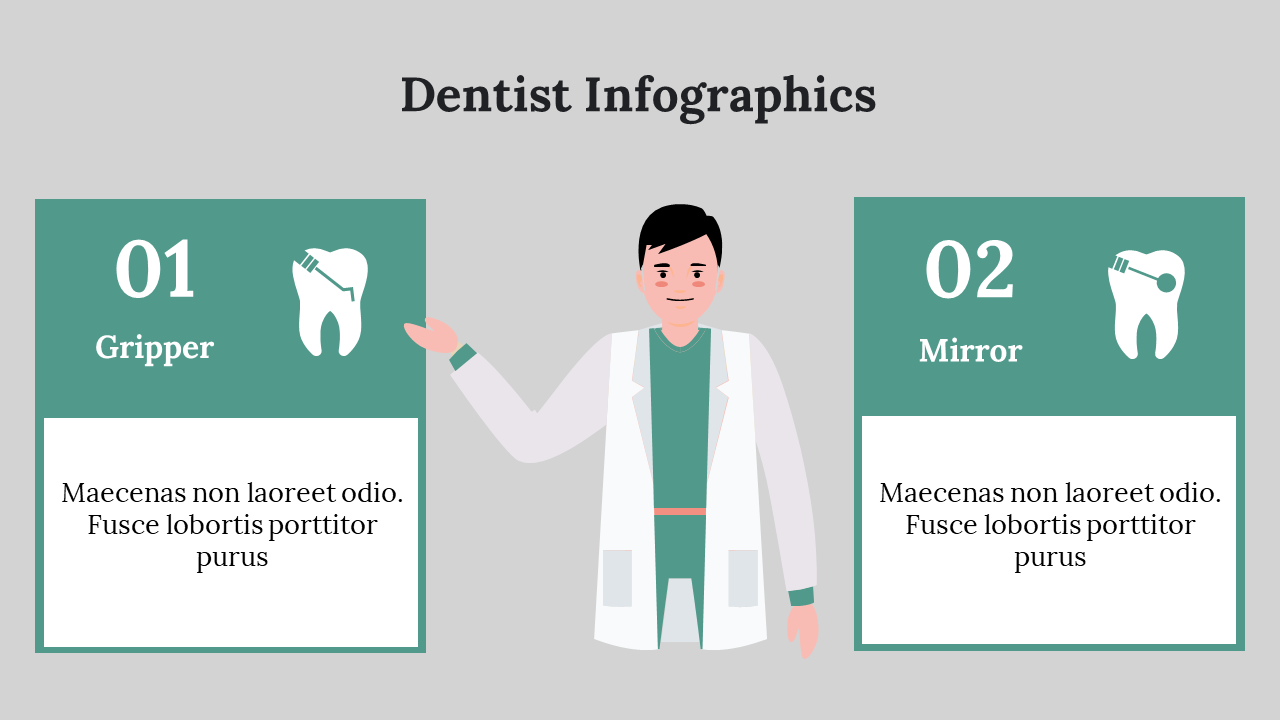 Dentist Infographics

01

Gripper

Maecenas non laoreet odio. Fusce lobortis porttitor purus

02

Mirror

Maecenas non laoreet odio. Fusce lobortis porttitor purus