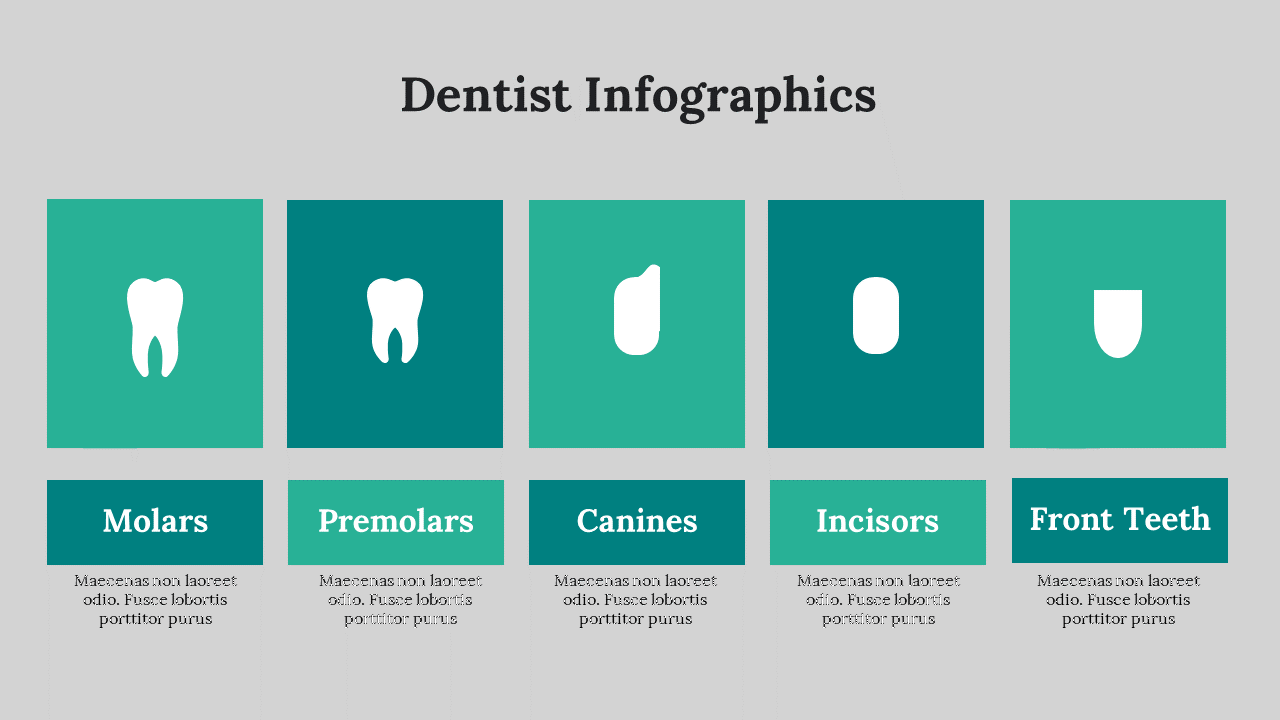 Dentist Infographics

Molars

Maecenas non laoreet odio. Fusce lobortis porttitor purus

Premolars

Maecenas non laoreet odio. Fusce lobortis porttitor purus

Canines

Maecenas non laoreet odio. Fusce lobortis porttitor purus

Incisors

Maecenas non laoreet odio. Fusce lobortis porttitor purus

Front Teeth

Maecenas non laoreet odio. Fusce lobortis porttitor purus