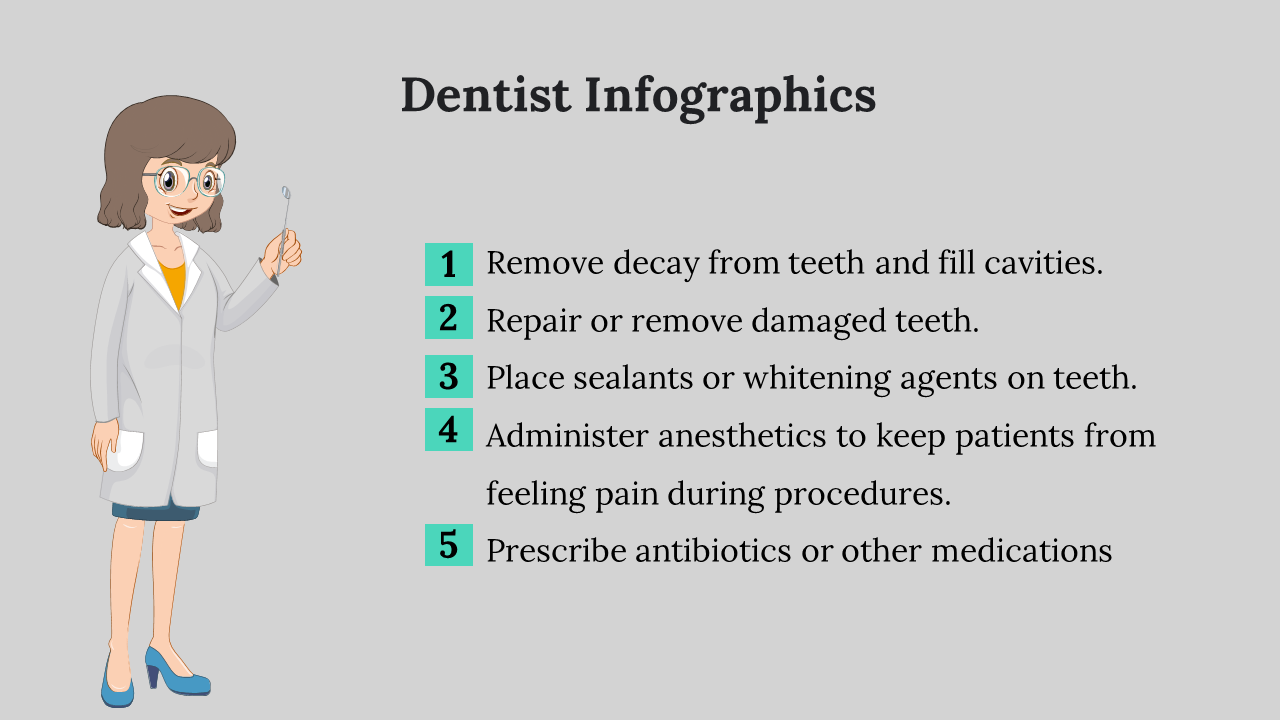 Dentist Infographics

1 Remove decay from teeth and fill cavities.

2 Repair or remove damaged teeth.

3 Place sealants or whitening agents on teeth.

4 Administer anesthetics to keep patients from feeling pain during procedures.

5 Prescribe antibiotics or other medications