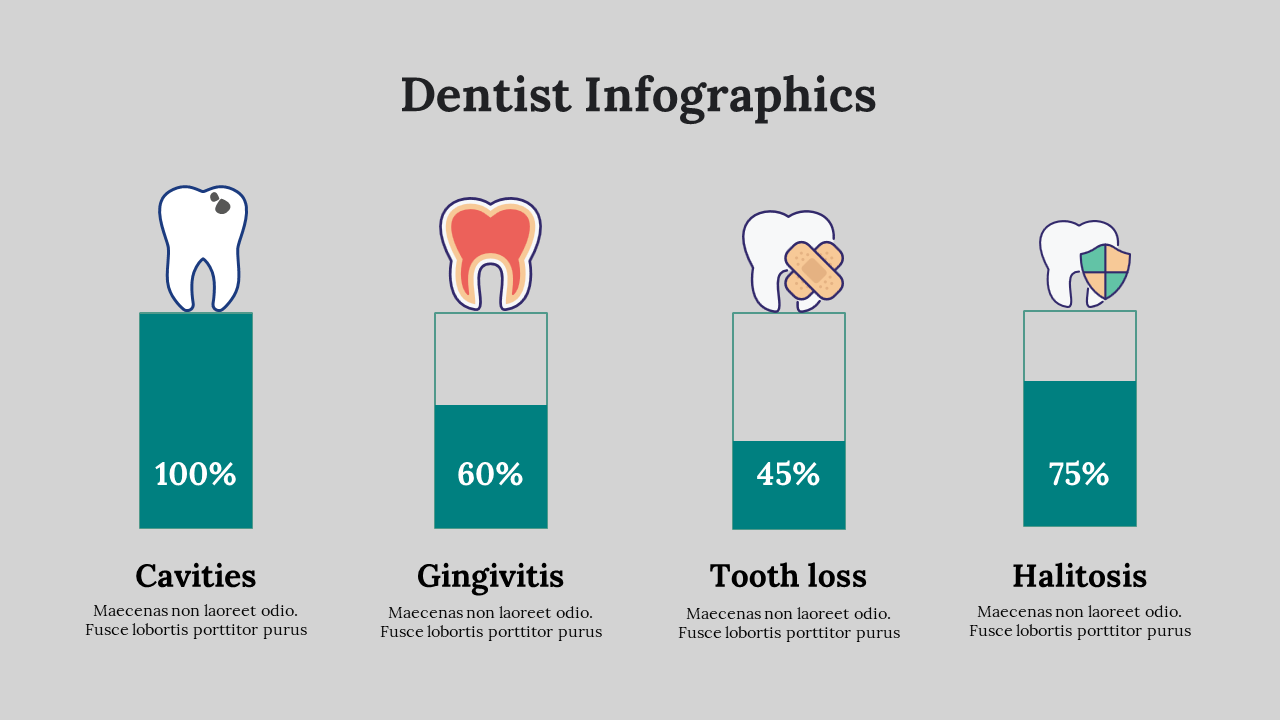 Dentist Infographics

100%

Cavities

Maecenas non laoreet odio. Fusce lobortis porttitor purus

60%

Gingivitis

Maecenas non laoreet odio. Fusce lobortis porttitor purus

45%

Tooth loss

Maecenas non laoreet odio. Fusce lobortis porttitor purus

75%

Halitosis

Maecenas non laoreet odio. Fusce lobortis porttitor purus