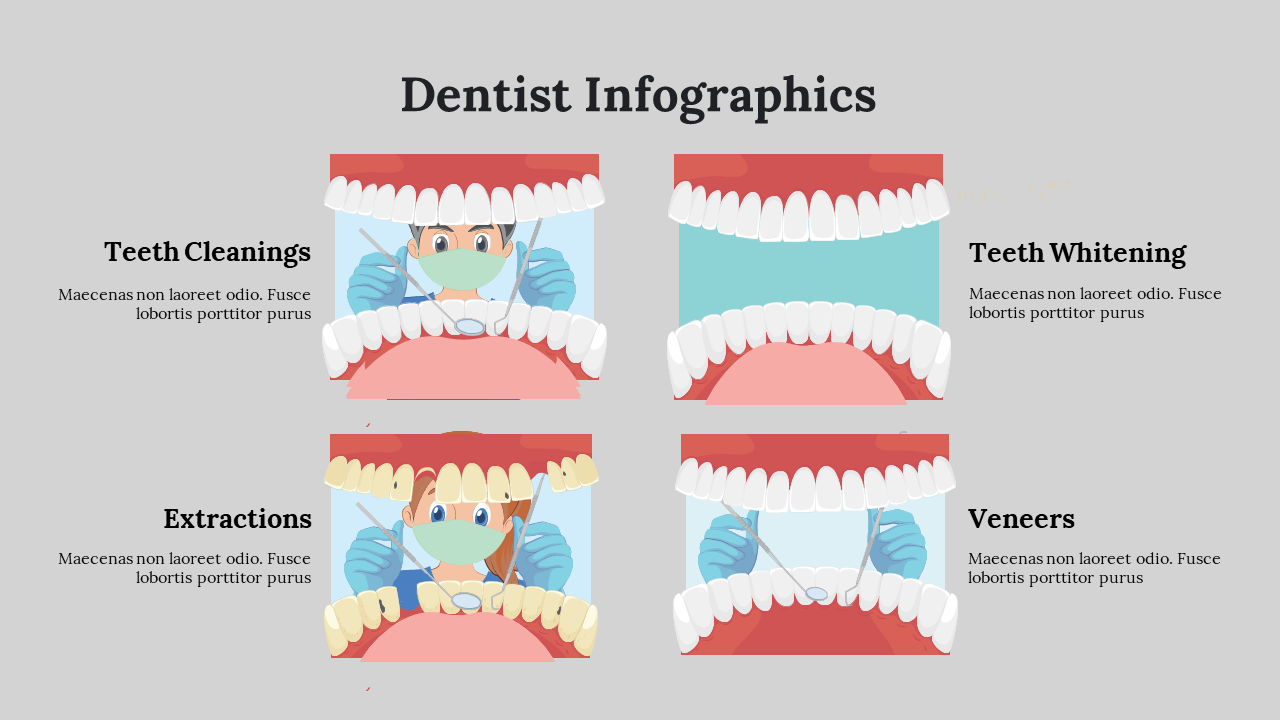 Dentist Infographics

Teeth Cleanings

Maecenas non laoreet odio. Fusce lobortis porttitor purus

Teeth Whitening

Maecenas non laoreet odio. Fusce lobortis porttitor purus

Extractions

Maecenas non laoreet odio. Fusce lobortis porttitor purus

Veneers

Maecenas non laoreet odio. Fusce lobortis porttitor purus