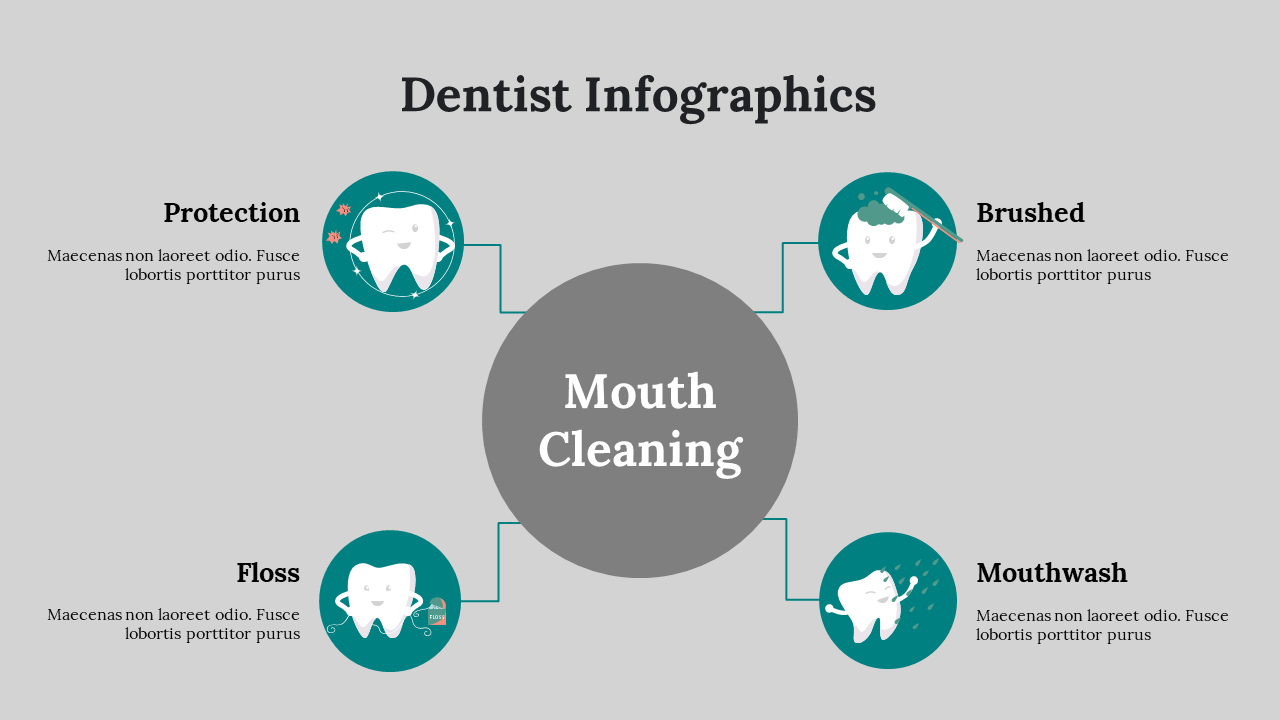 Dentist Infographics

Protection

Maecenas non laoreet odio. Fusce lobortis porttitor purus

Brushed

Maecenas non laoreet odio. Fusce lobortis porttitor purus

Mouth Cleaning

Floss

Maecenas non laoreet odio. Fusce lobortis porttitor purus

FLOSS

Mouthwash

Maecenas non laoreet odio. Fusce lobortis porttitor purus