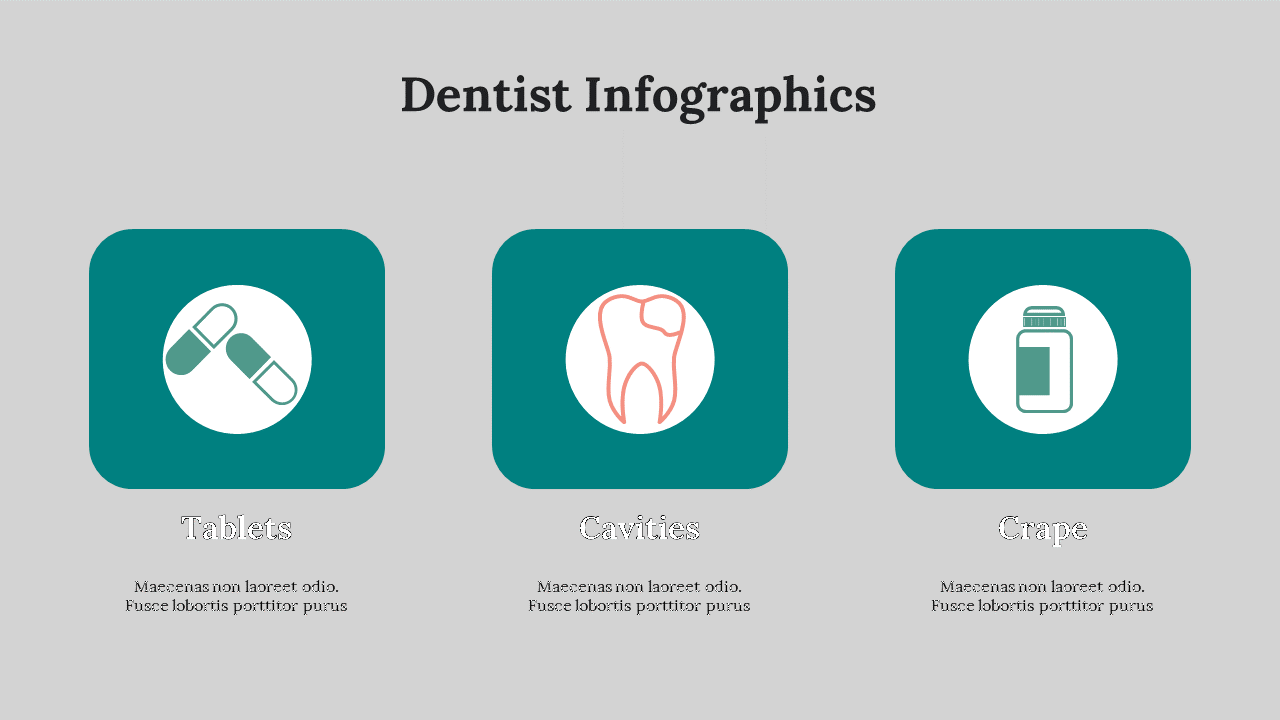 Dentist Infographics

Tablets

Maecenas non laoreet odio. Fusce lobortis porttitor purus

Cavities

Maecenas non laoreet odio. Fusce lobortis porttitor purus

Crape

Maecenas non laoreet odio. Fusce lobortis porttitor purus