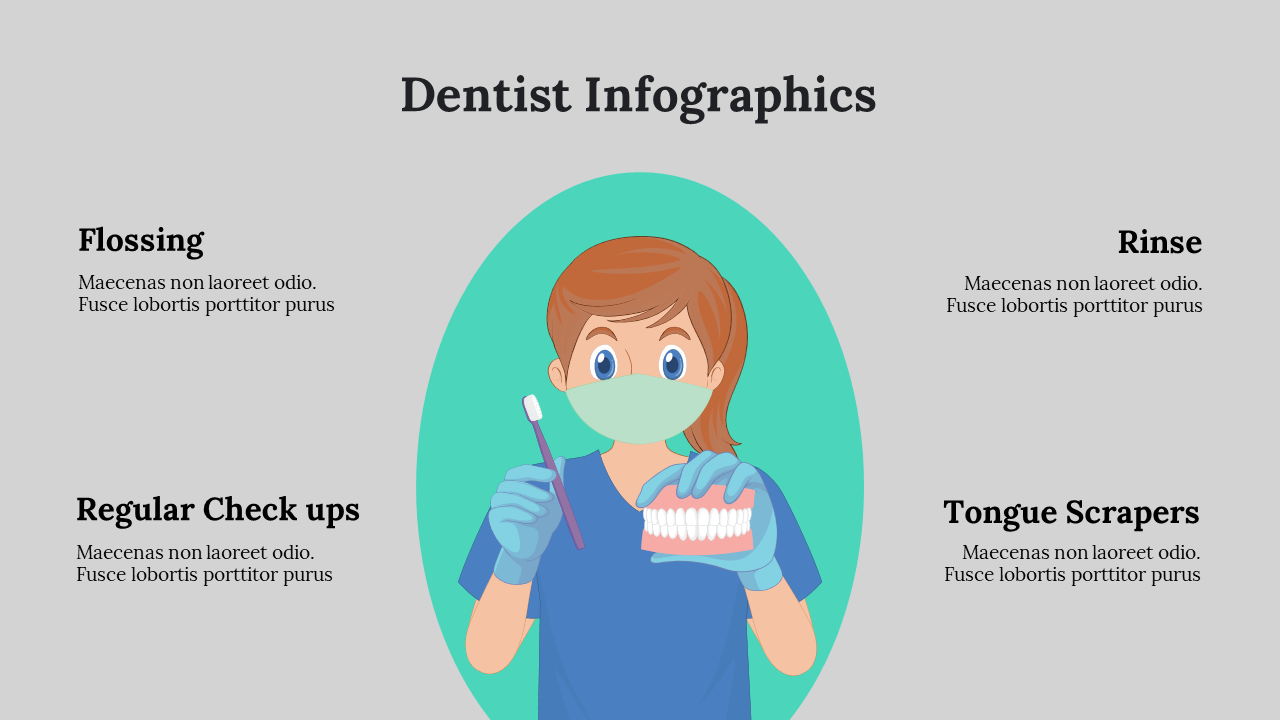 Dentist Infographics

Flossing
Maecenas non laoreet odio. Fusce lobortis porttitor purus

Regular Check ups
Maecenas non laoreet odio. Fusce lobortis porttitor purus

Rinse
Maecenas non laoreet odio. Fusce lobortis porttitor purus

Tongue Scrapers
Maecenas non laoreet odio. Fusce lobortis porttitor purus