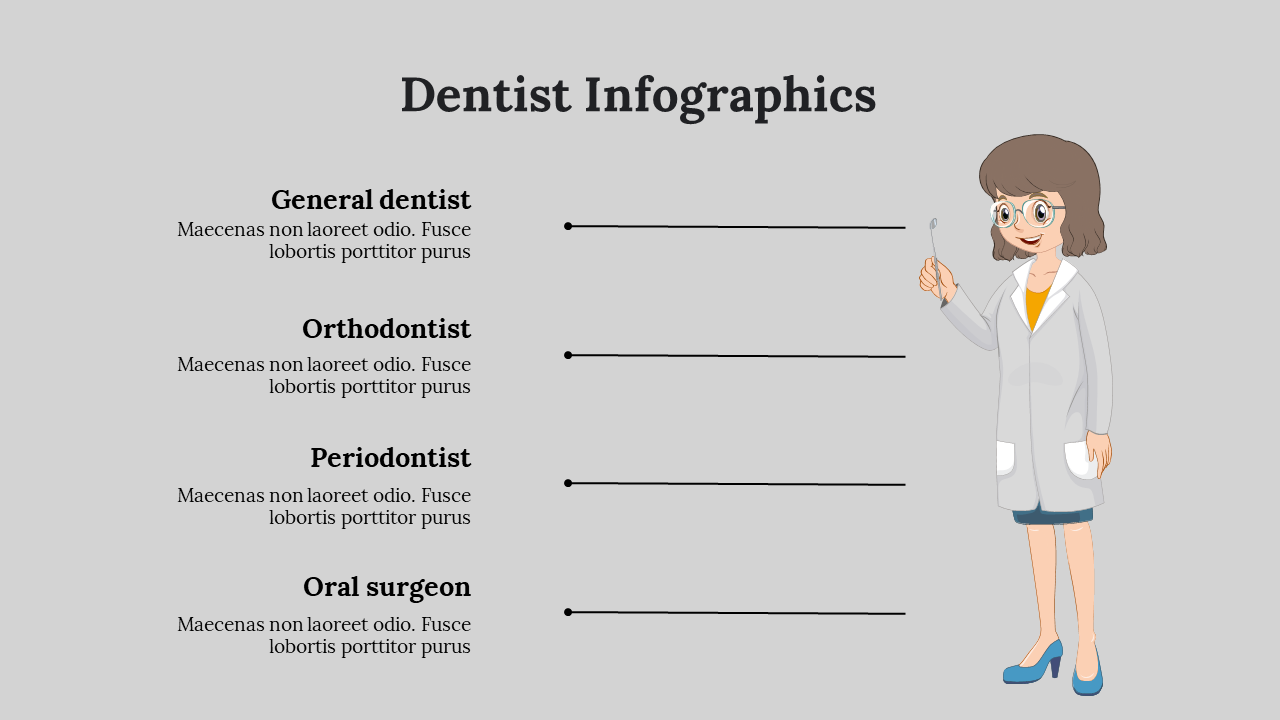 Dentist Infographics

General dentist
Maecenas non laoreet odio. Fusce lobortis porttitor purus

Orthodontist
Maecenas non laoreet odio. Fusce lobortis porttitor purus

Periodontist
Maecenas non laoreet odio. Fusce lobortis porttitor purus

Oral surgeon
Maecenas non laoreet odio. Fusce lobortis porttitor purus