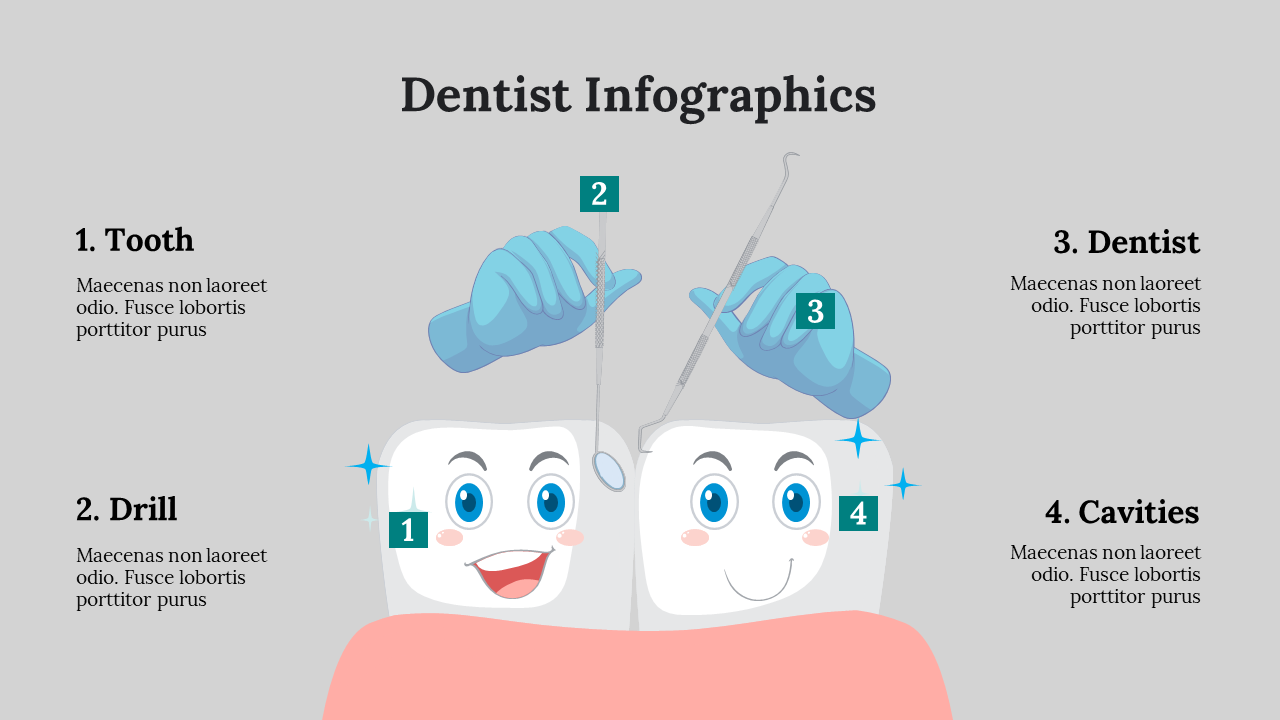 Dentist Infographics

1. Tooth

Maecenas non laoreet odio. Fusce lobortis porttitor purus

2. Drill

Maecenas non laoreet odio. Fusce lobortis porttitor purus

2

3

1

4

3. Dentist

Maecenas non laoreet odio. Fusce lobortis porttitor purus

4. Cavities

Maecenas non laoreet odio. Fusce lobortis porttitor purus